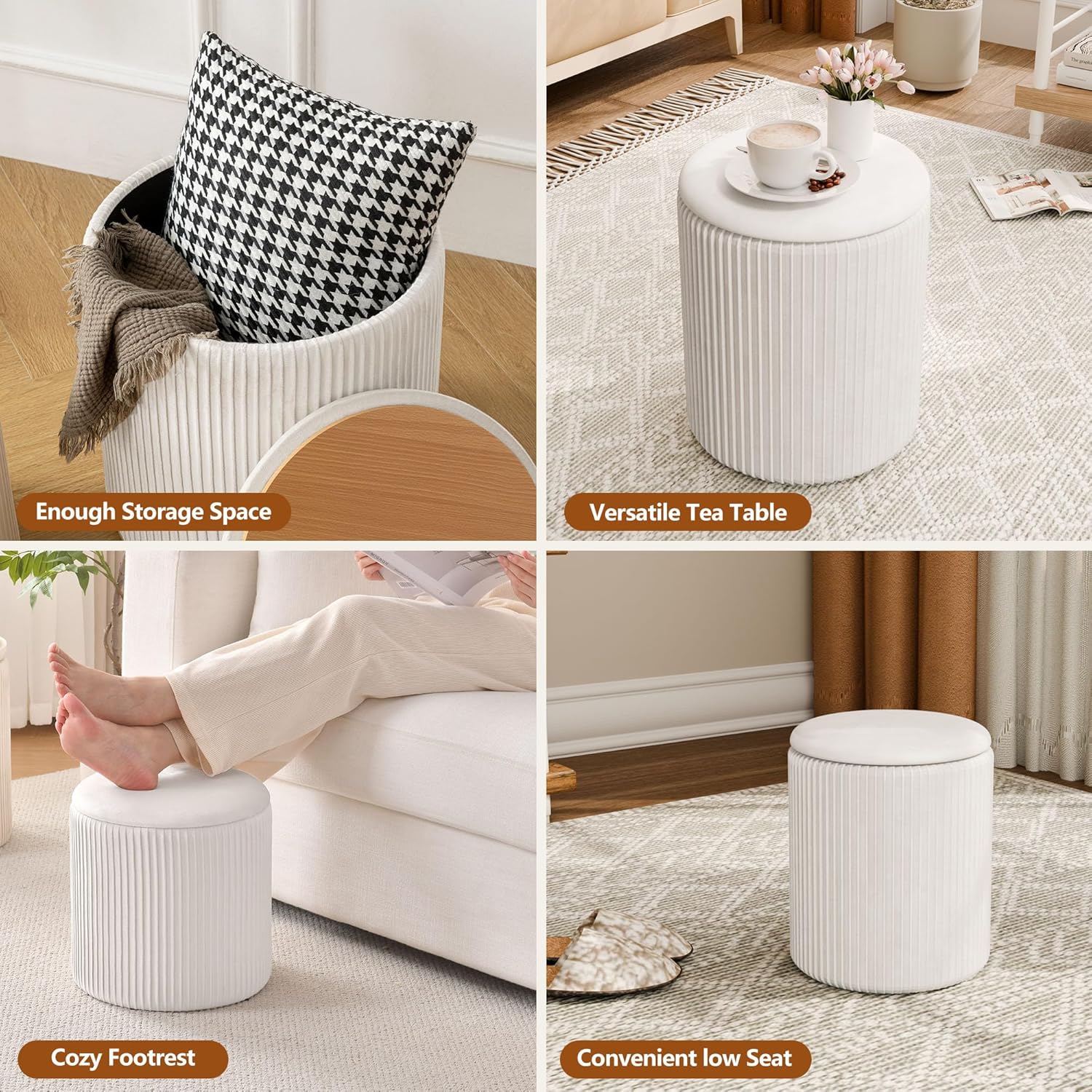 Enough Storage Space

Versatile Tea Table

Cozy Footrest

Convenient low Seat