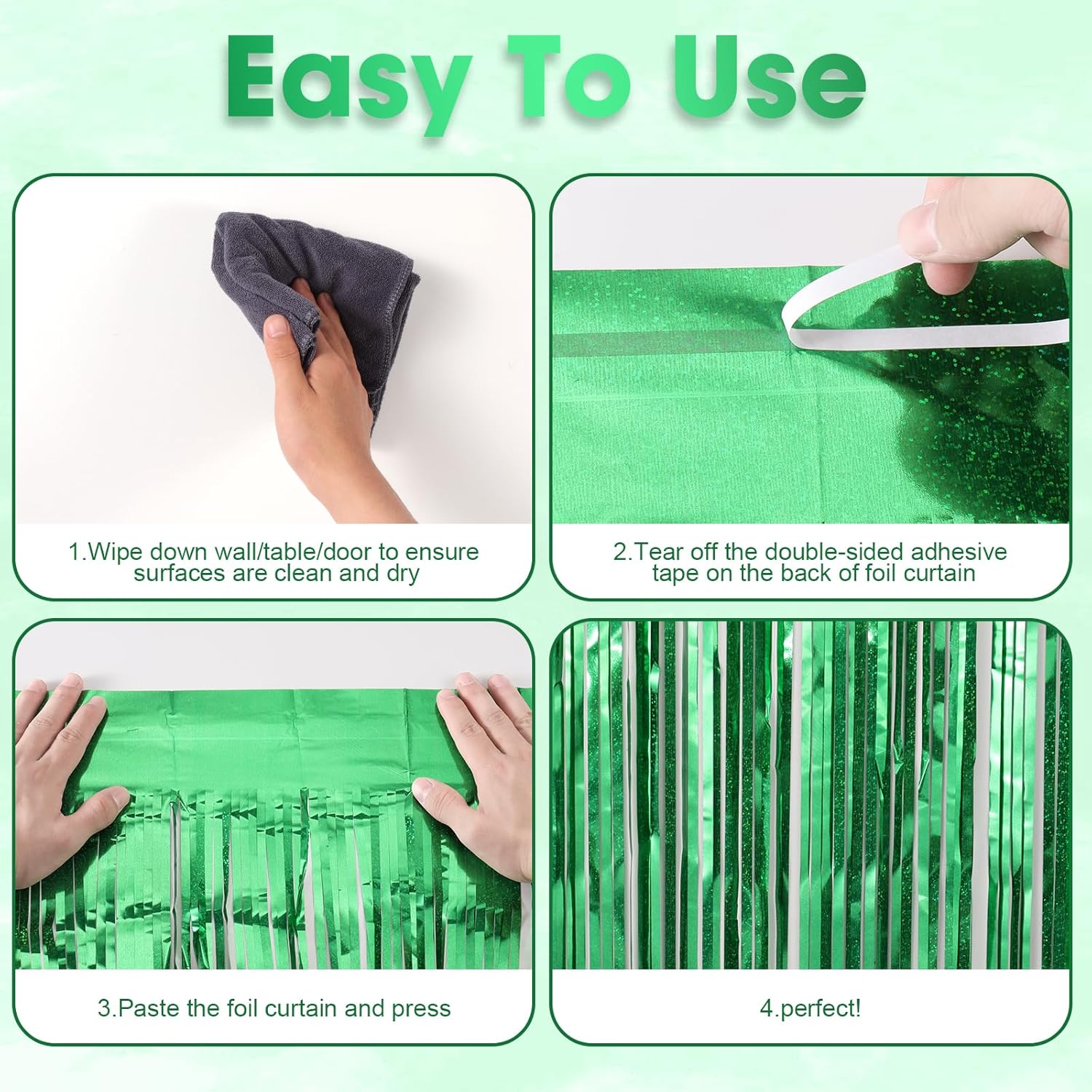 Easy To Use

1.Wipe down wall/table/door to ensure surfaces are clean and dry

2.Tear off the double-sided adhesive tape on the back of foil curtain

3.Paste the foil curtain and press

4.perfect!