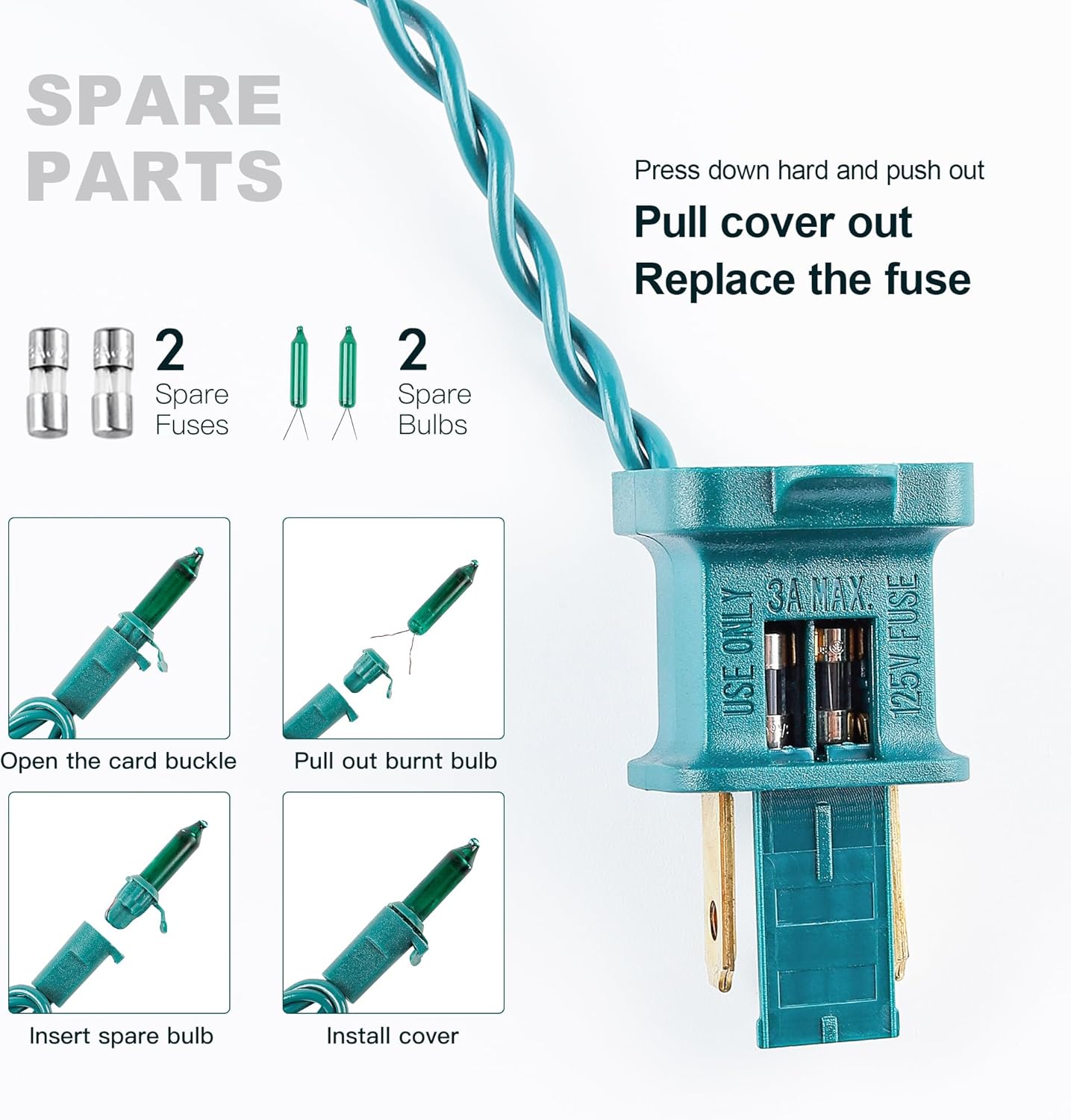 SPARE PARTS

Press down hard and push out

Pull cover out
Replace the fuse

2 Spare Fuses

2 Spare Bulbs

USE ONLY 3A MAX. 125V FUSE

Open the card buckle

Pull out burnt bulb

Insert spare bulb

Install cover