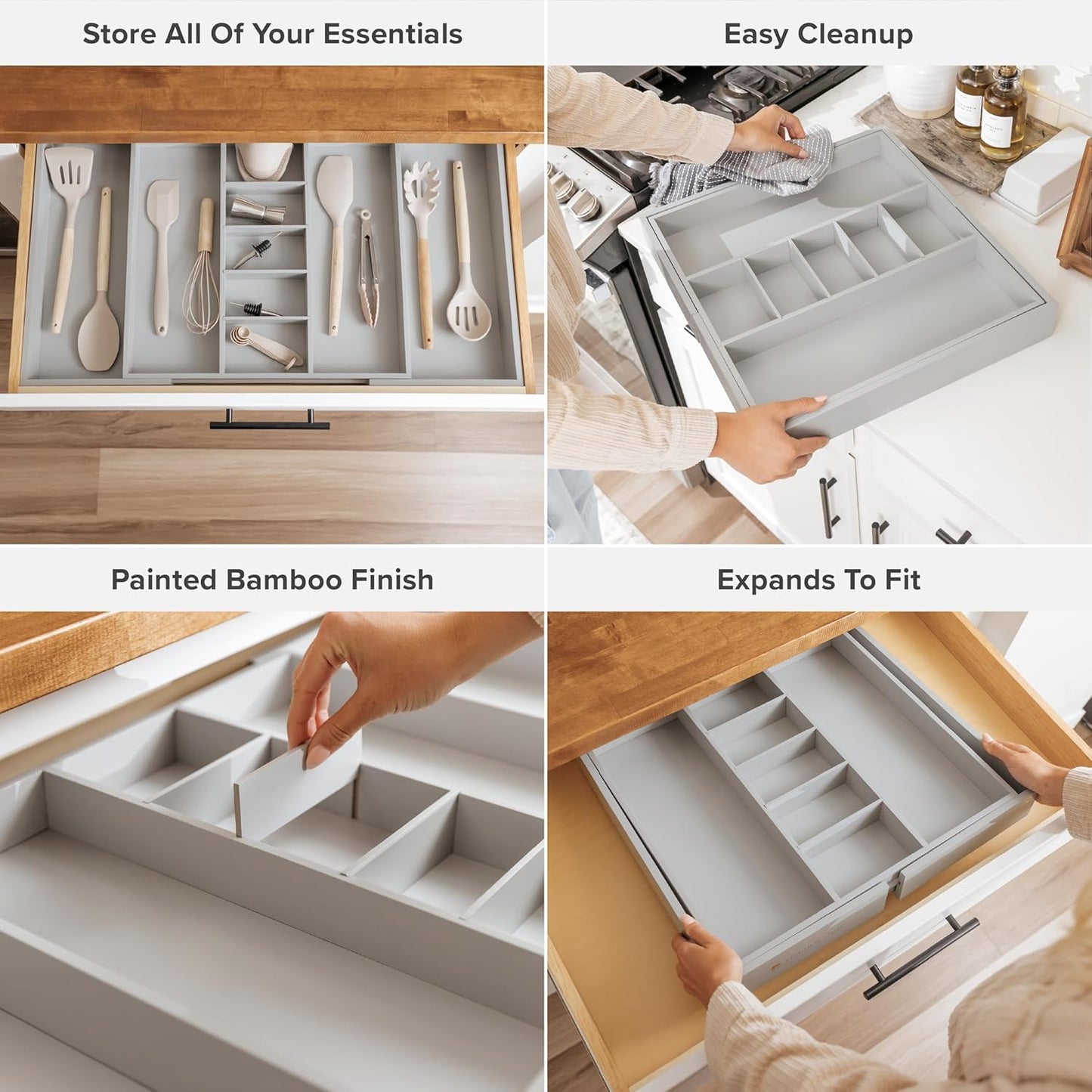 Store All Of Your Essentials

Easy Cleanup

Painted Bamboo Finish

Expands To Fit