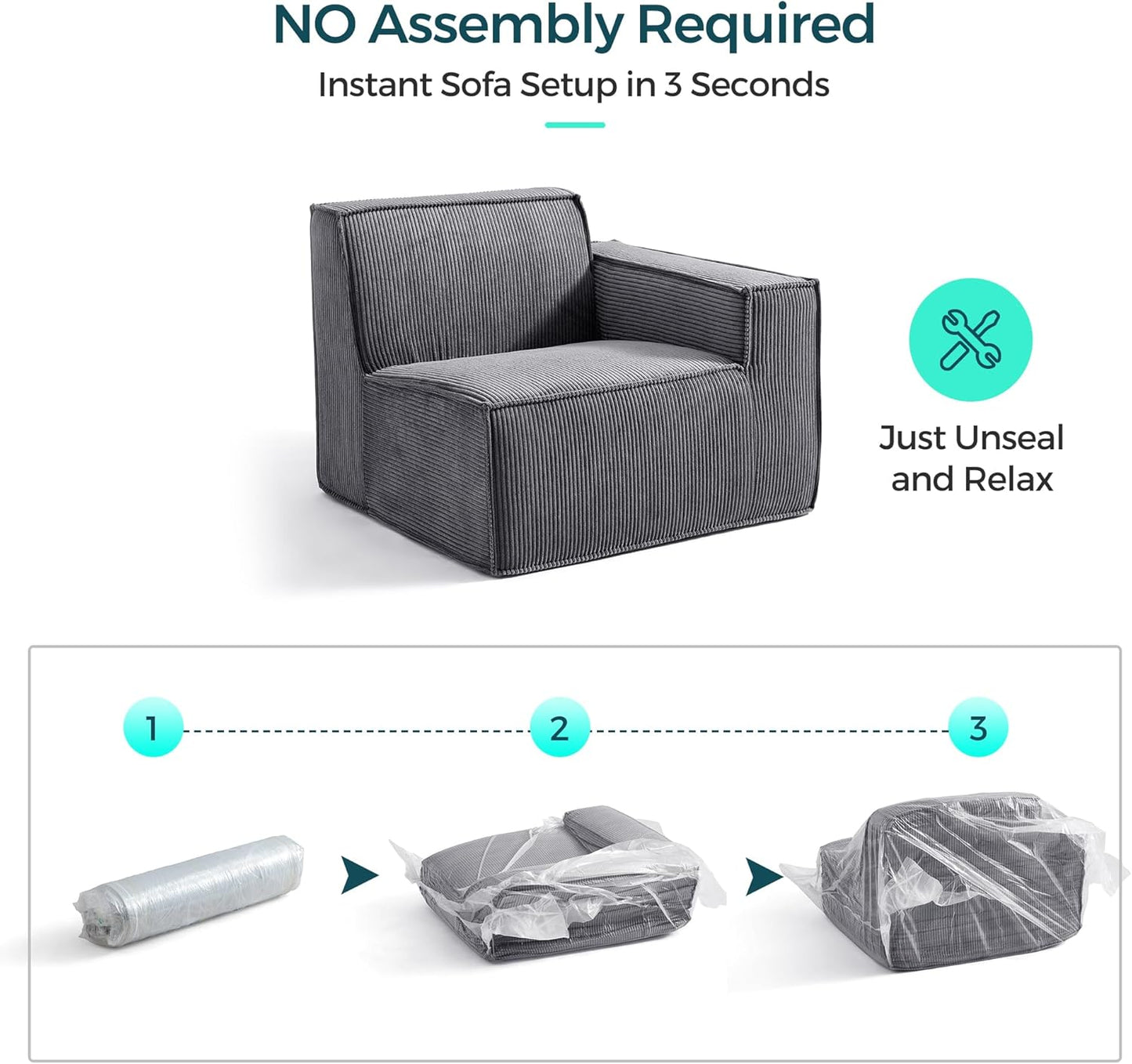 NO Assembly Required

Instant Sofa Setup in 3 Seconds

Just Unseal and Relax

1

2

3