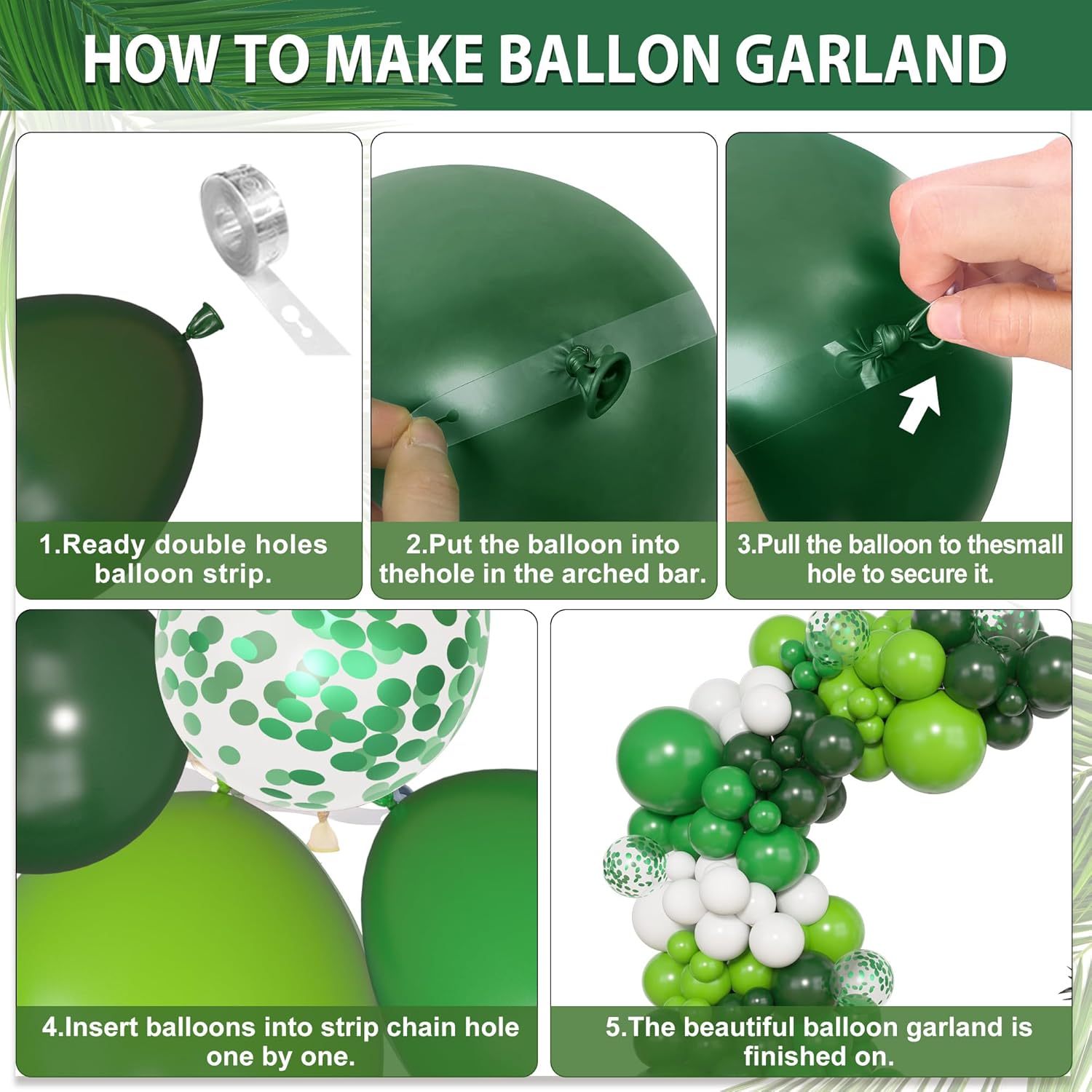 HOW TO MAKE BALLON GARLAND

1.Ready double holes balloon strip.

2.Put the balloon into thehole in the arched bar.

3.Pull the balloon to thesmall hole to secure it.

4.Insert balloons into strip chain hole one by one.

5.The beautiful balloon garland is finished on.