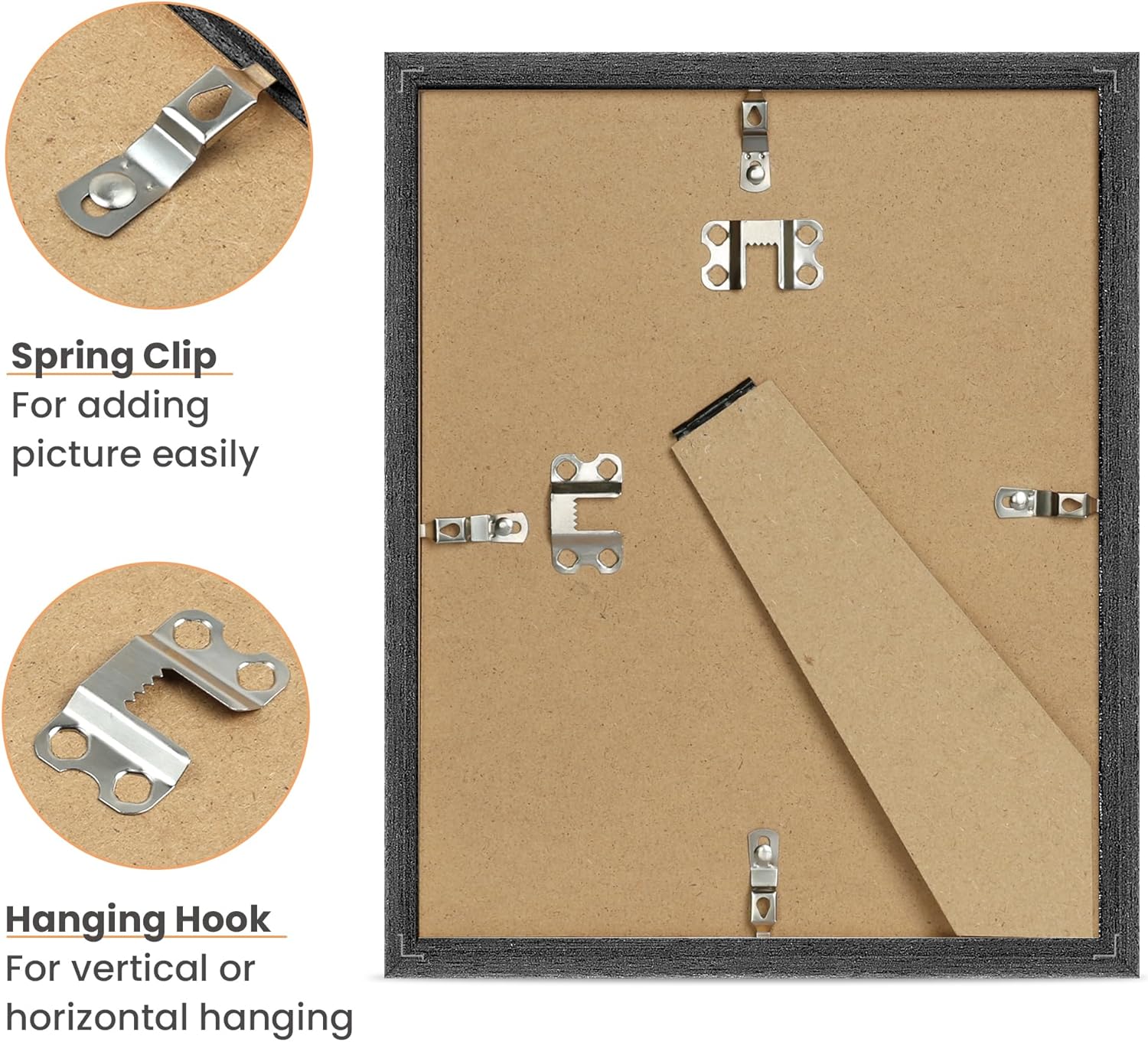 Spring Clip
For adding picture easily

Hanging Hook
For vertical or horizontal hanging