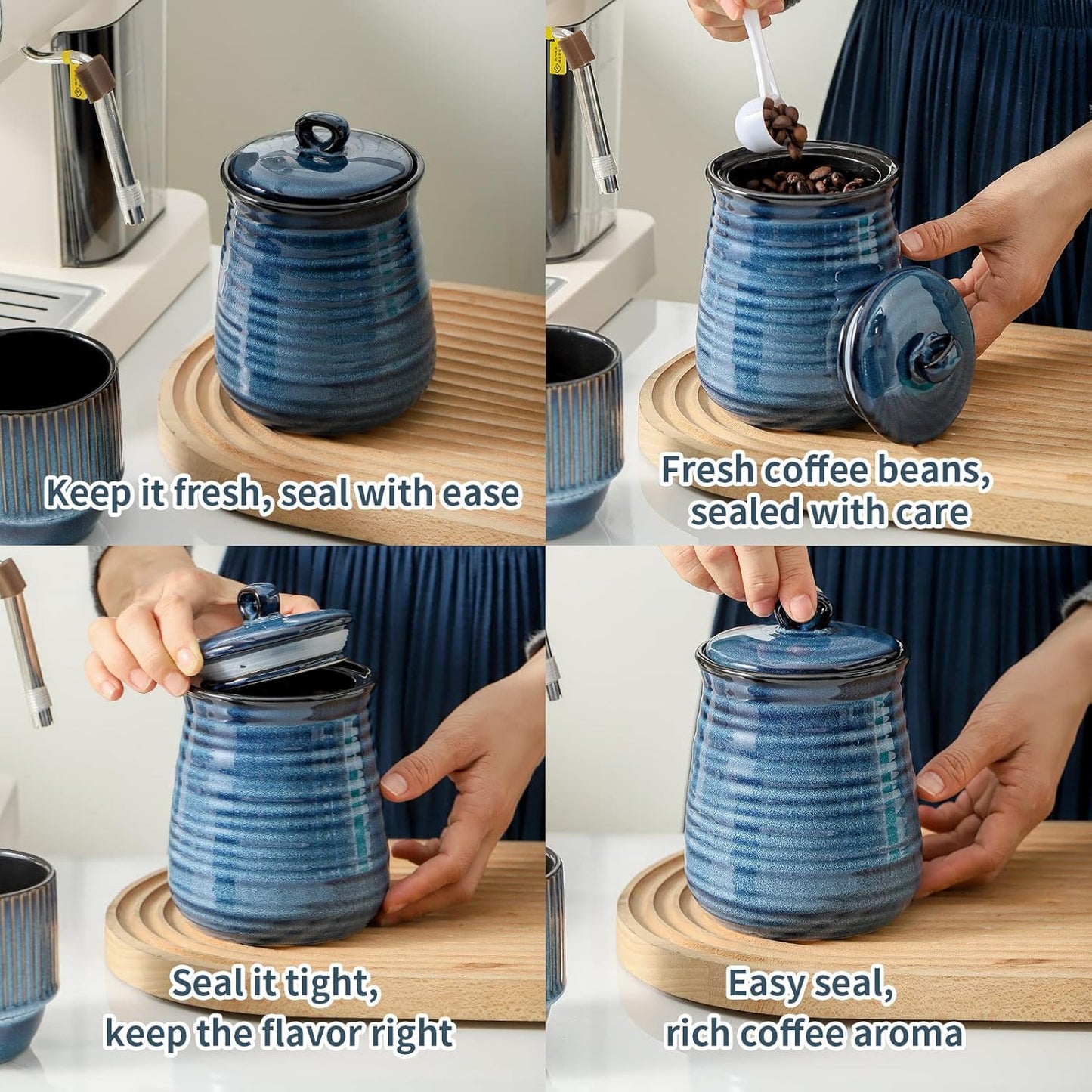 Keep it fresh, seal with ease

Fresh coffee beans, sealed with care

Seal it tight, keep the flavor right

Easy seal, rich coffee aroma