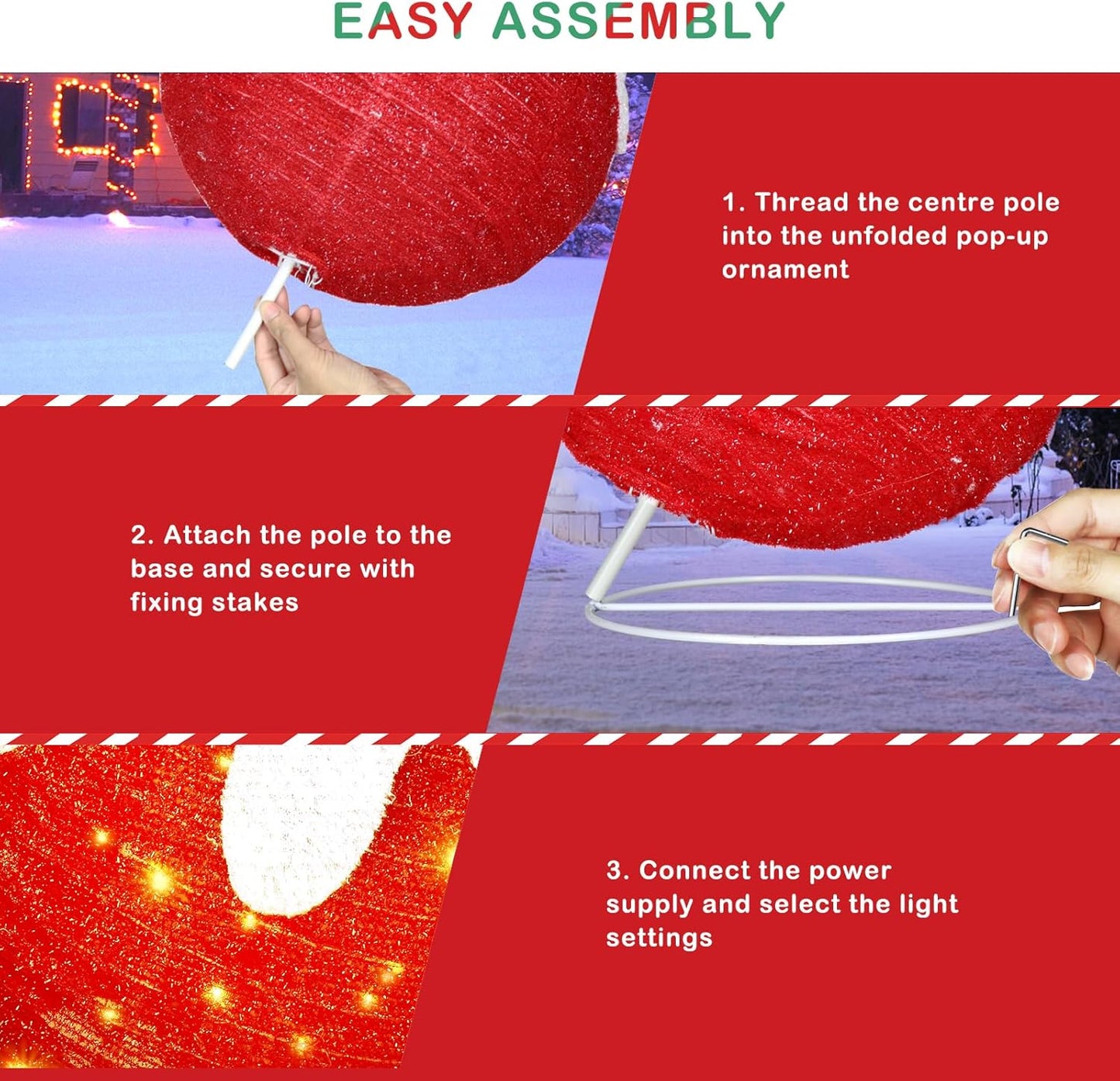 EASY ASSEMBLY

1. Thread the centre pole into the unfolded pop-up ornament

2. Attach the pole to the base and secure with fixing stakes

3. Connect the power supply and select the light settings