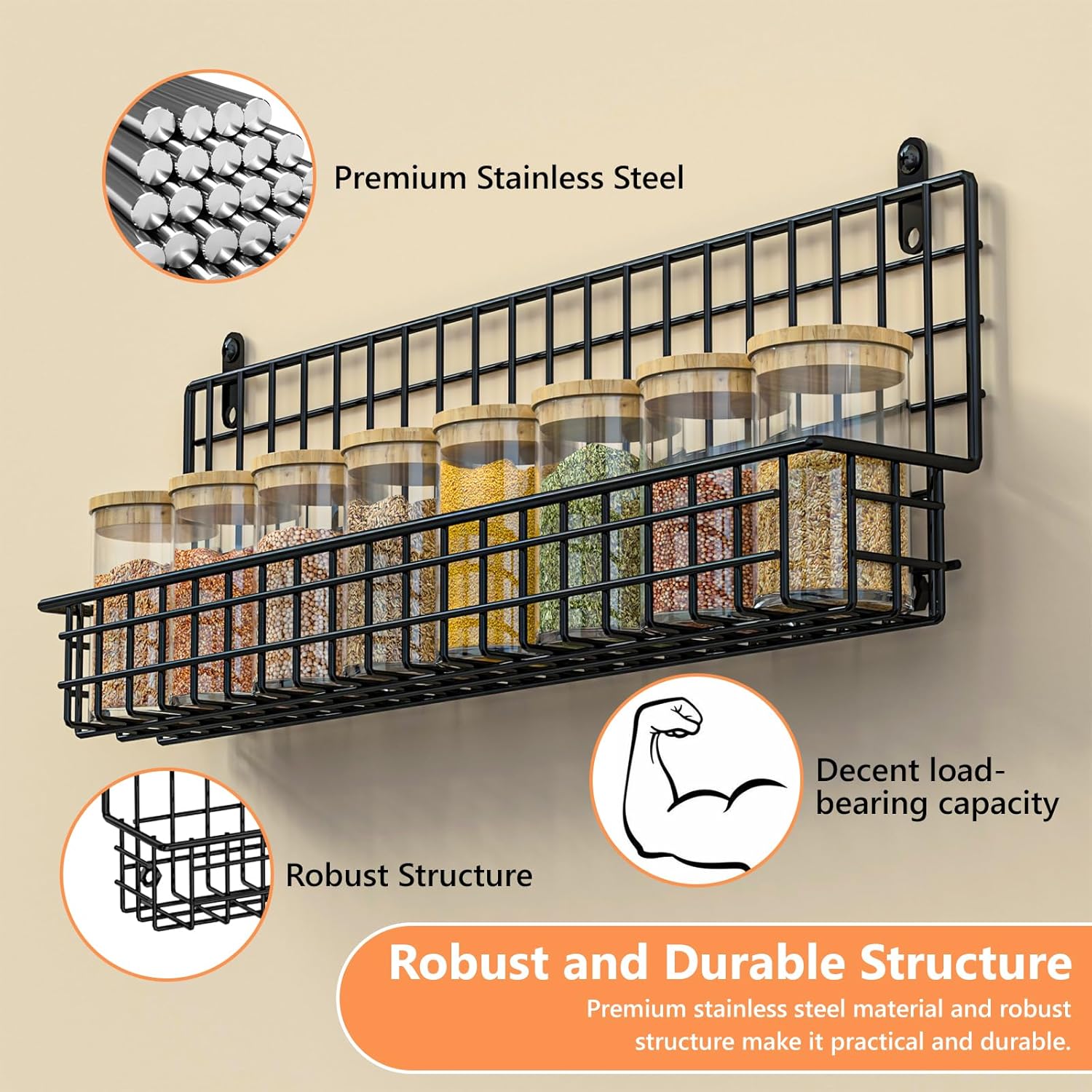 Premium Stainless Steel

Decent load-bearing capacity

Robust Structure

Robust and Durable Structure

Premium stainless steel material and robust structure make it practical and durable.