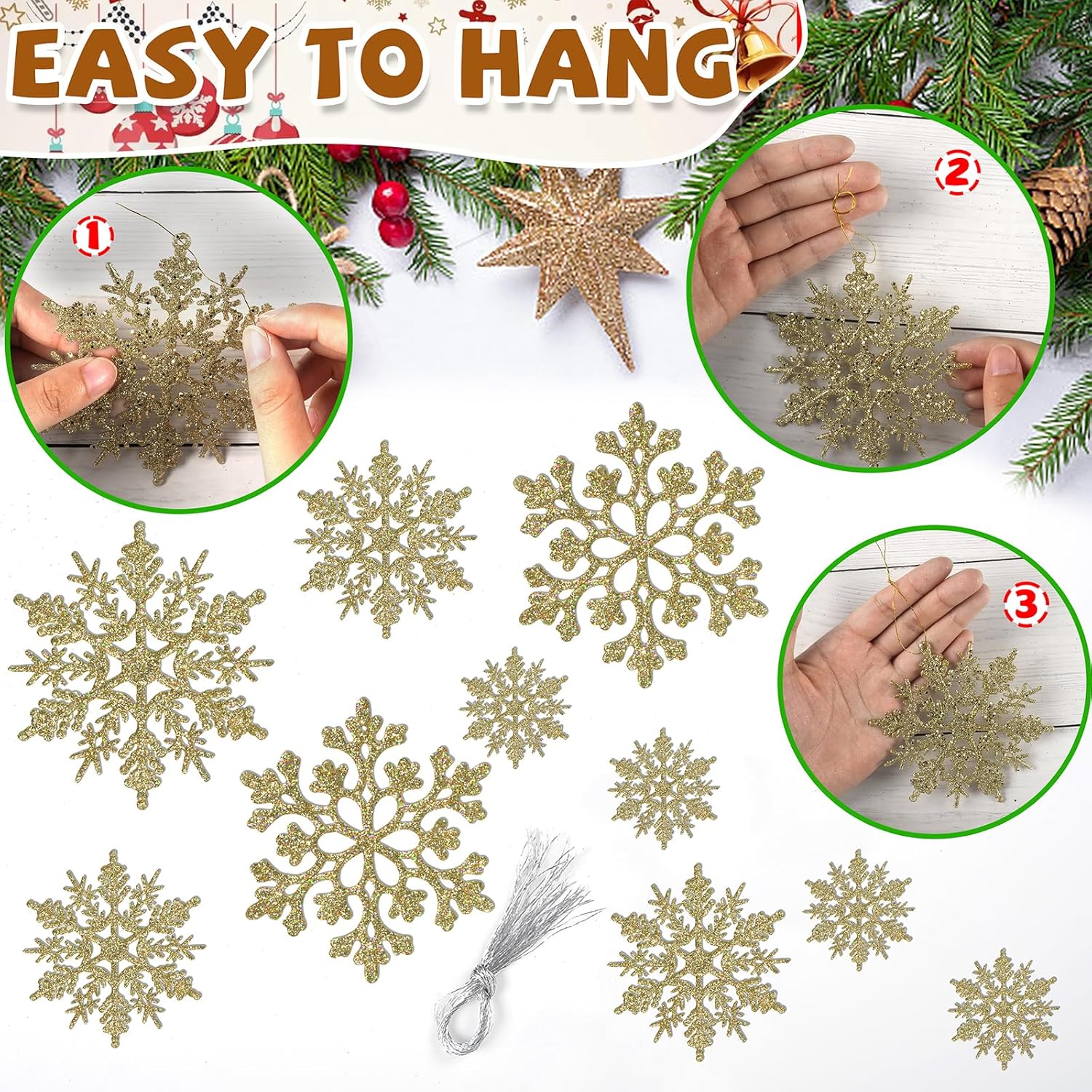 EASY TO HANG

1

2

3