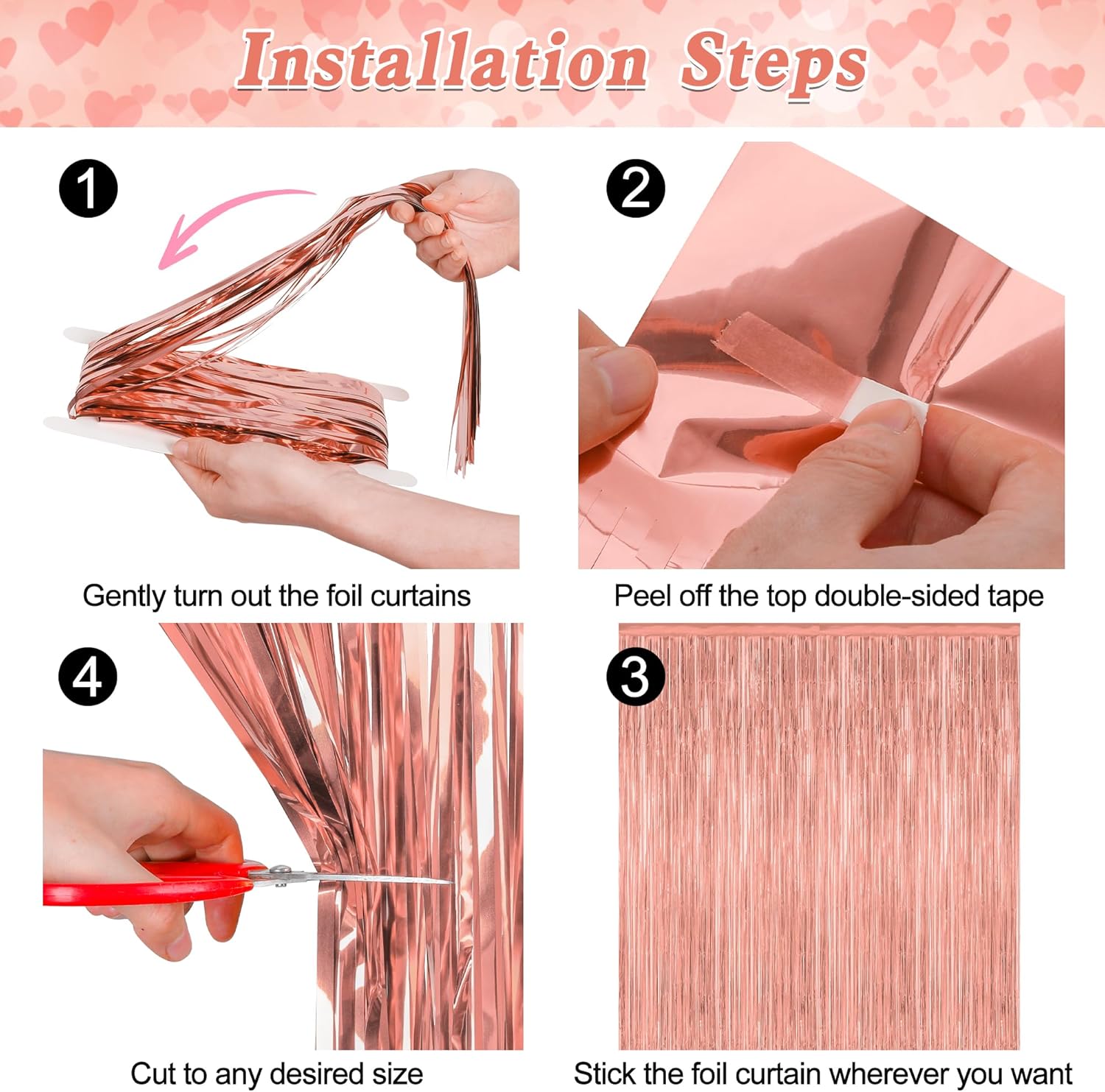 Installation Steps

1

Gently turn out the foil curtains

2

Peel off the top double-sided tape

4

Cut to any desired size

3

Stick the foil curtain wherever you want