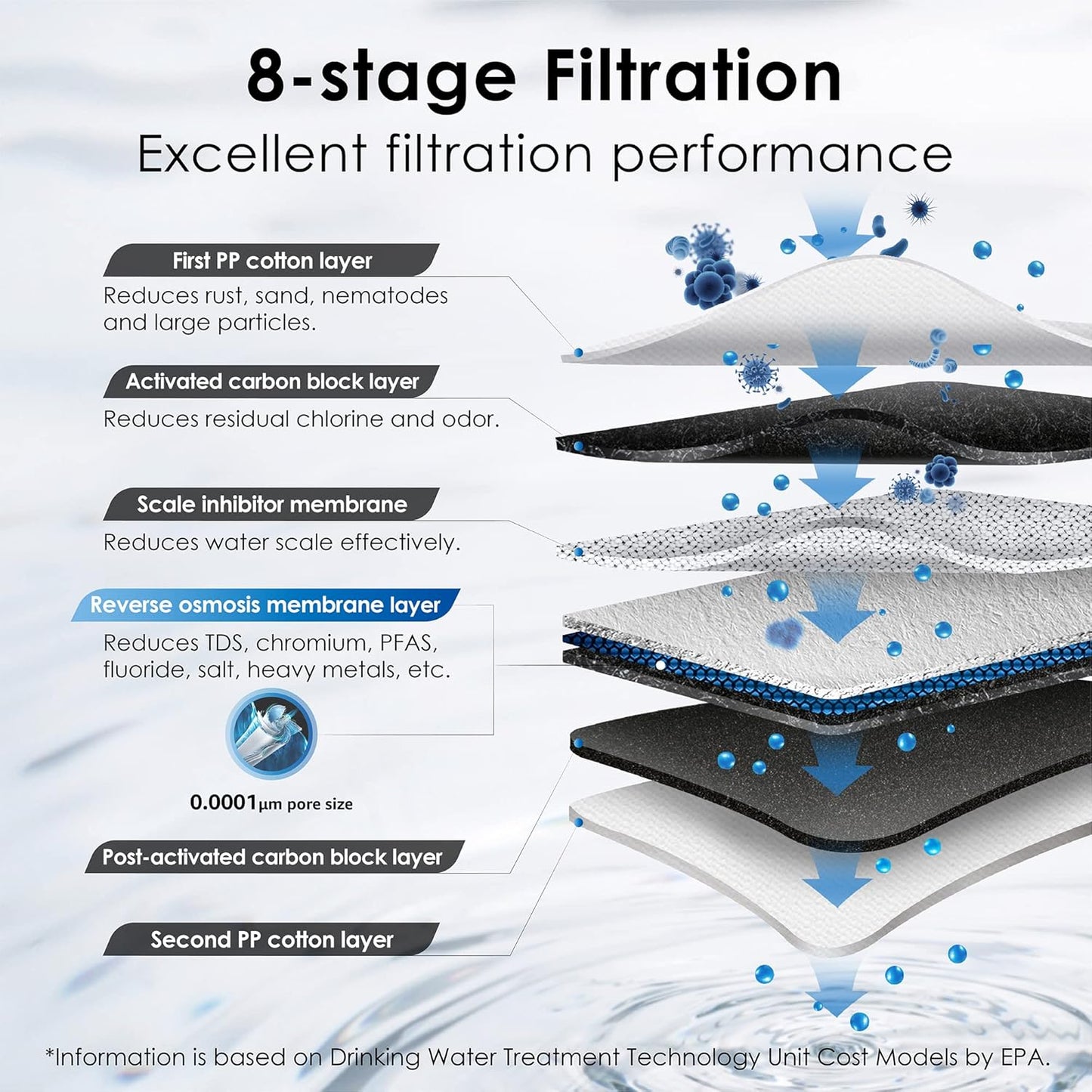 8-stage Filtration

Excellent filtration performance

First PP cotton layer

Reduces rust, sand, nematodes and large particles.

Activated carbon block layer

Reduces residual chlorine and odor.

Scale inhibitor membrane

Reduces water scale effectively.

Reverse osmosis membrane layer

Reduces TDS, chromium, PFAS, fluoride, salt, heavy metals, etc.

0.0001μm pore size

Post-activated carbon block layer

Second PP cotton layer

*Information is based on Drinking Water Treatment Technology Unit Cost Models by EPA.