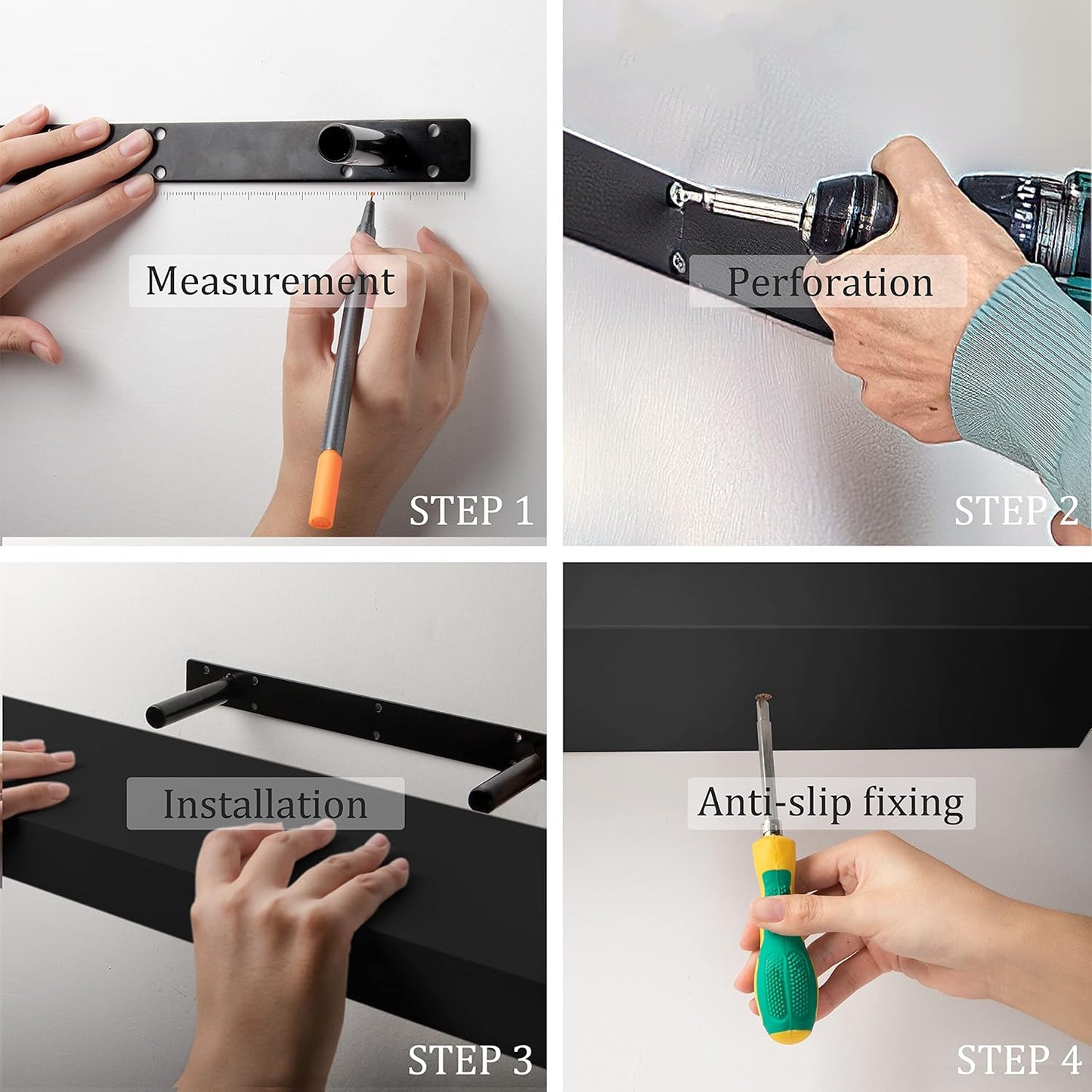 Measurement

STEP 1

Perforation

STEP 2

Installation

STEP 3

Anti-slip fixing

STEP 4