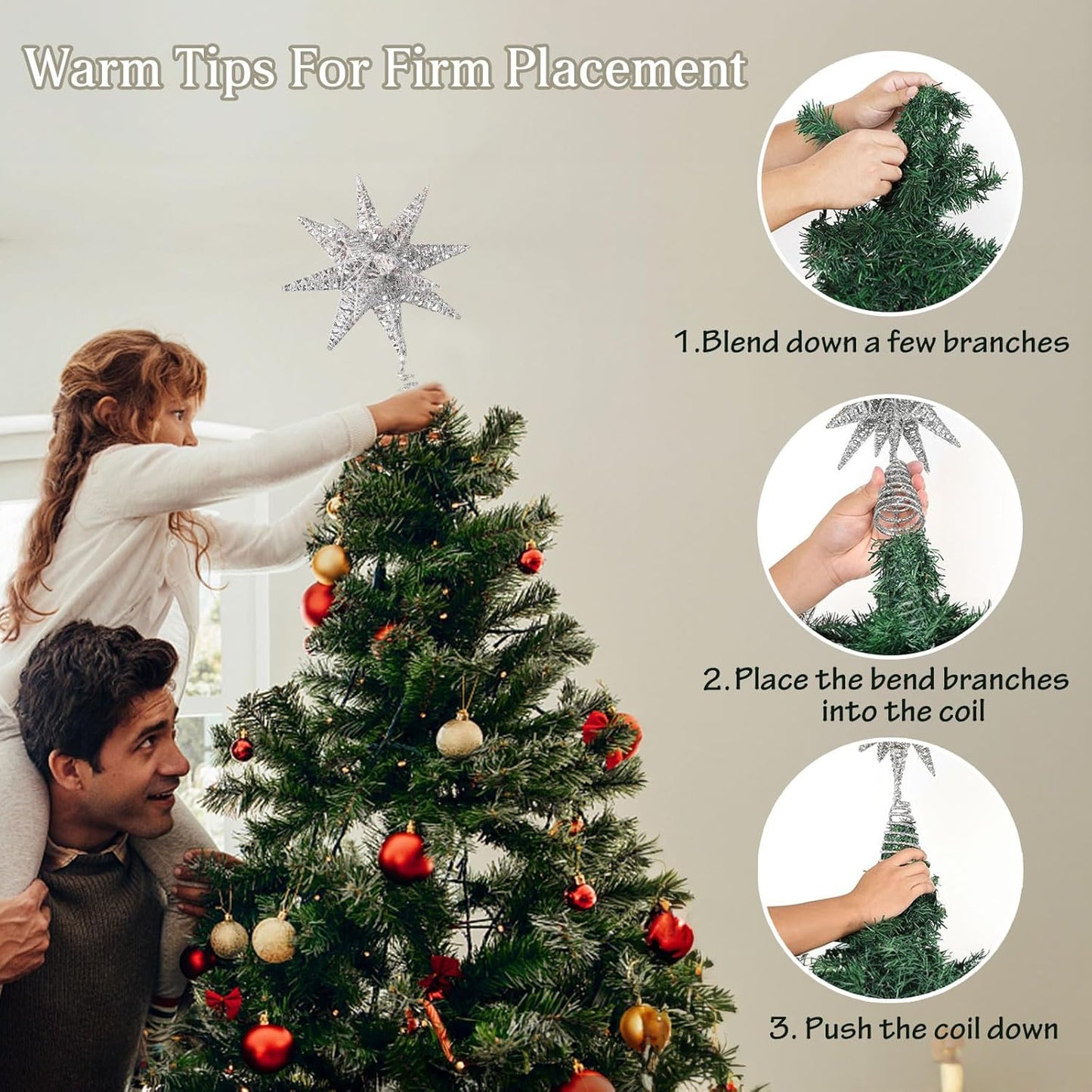 Warm Tips For Firm Placement

1.Blend down a few branches

2.Place the bend branches into the coil

3. Push the coil down