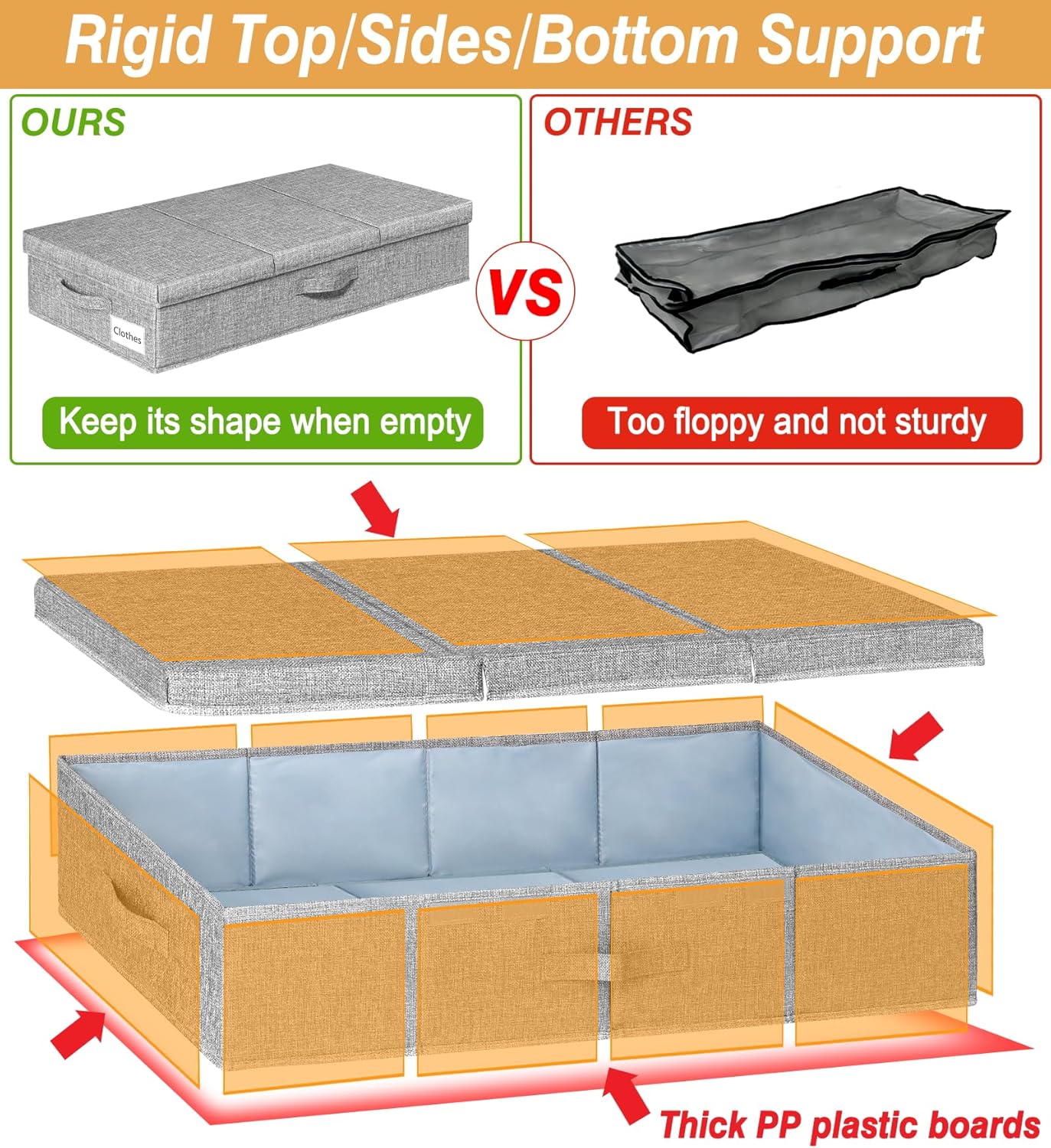 Rigid Top/Sides/Bottom Support

OURS

Clothes

Keep its shape when empty

VS

OTHERS

Too floppy and not sturdy

Thick PP plastic boards