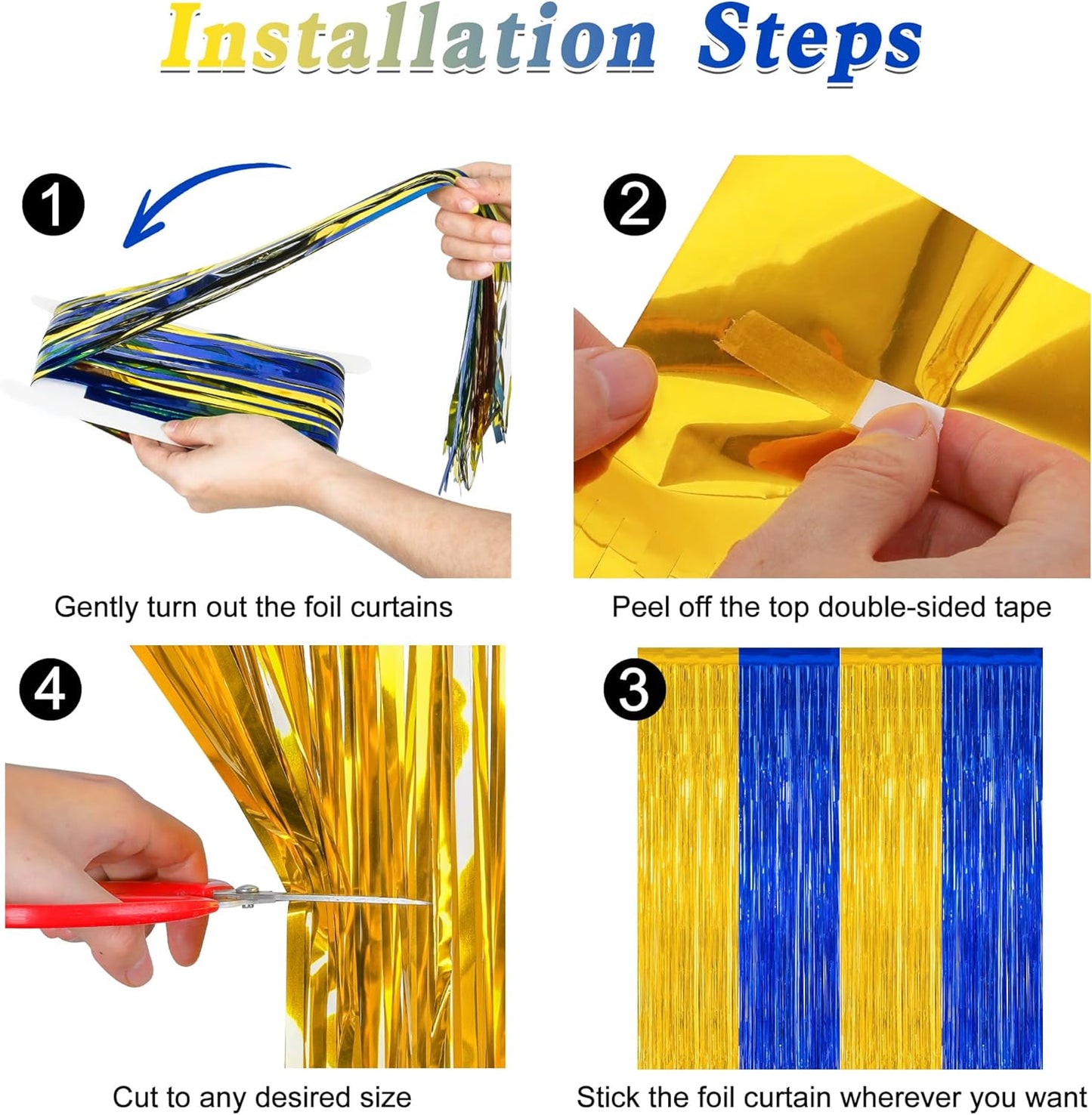 Installation Steps

1

Gently turn out the foil curtains

2

Peel off the top double-sided tape

4

Cut to any desired size

3

Stick the foil curtain wherever you want