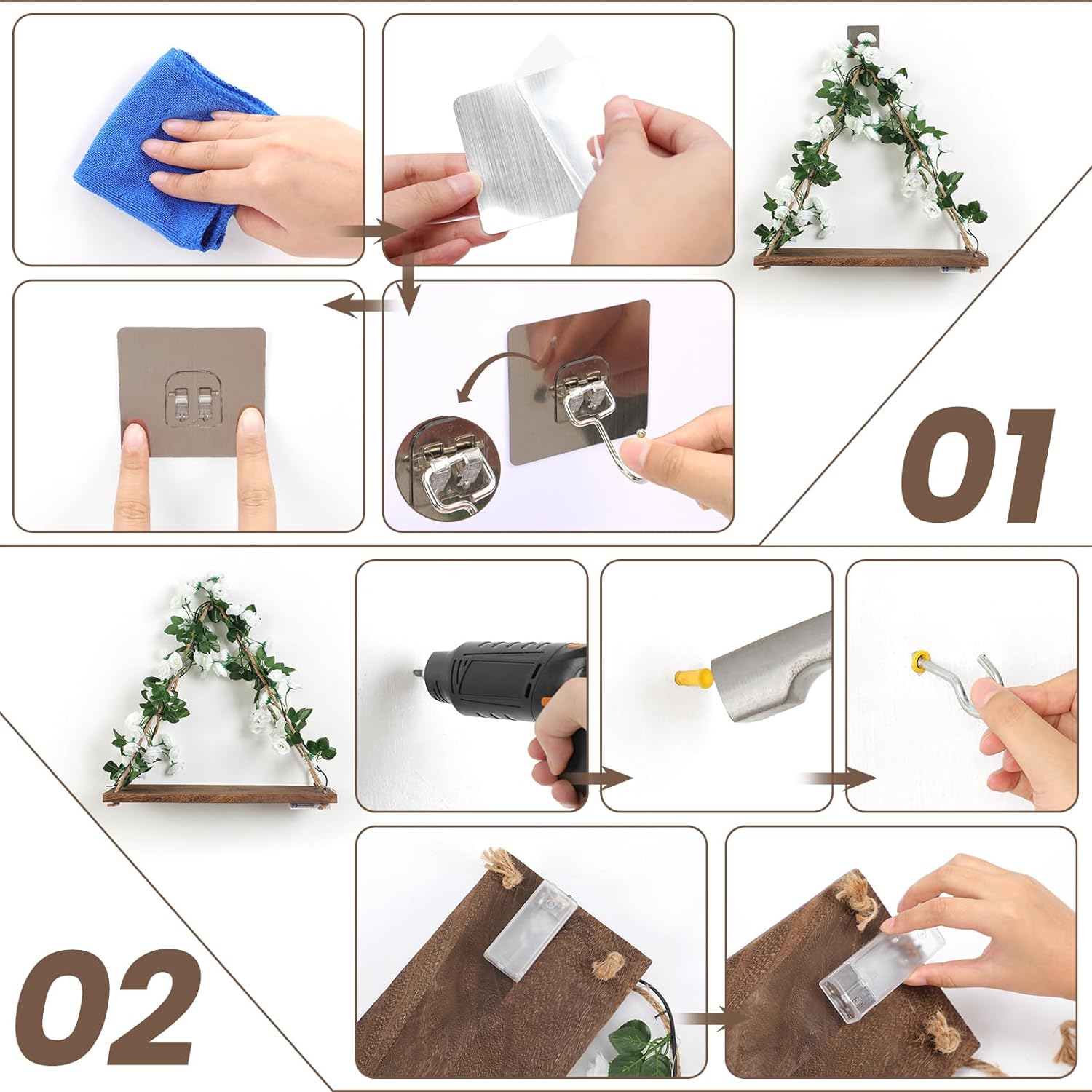 01

02