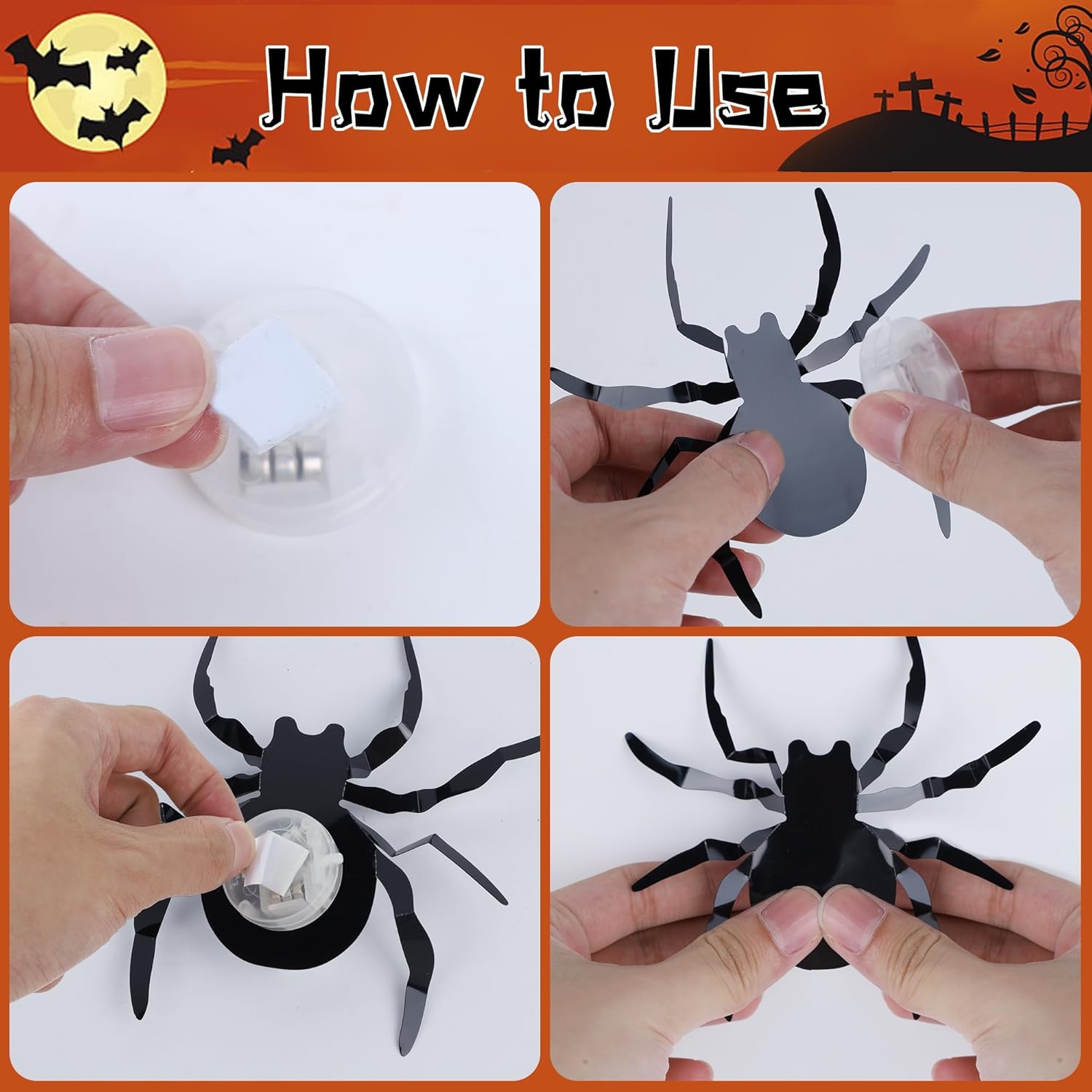 How to Use