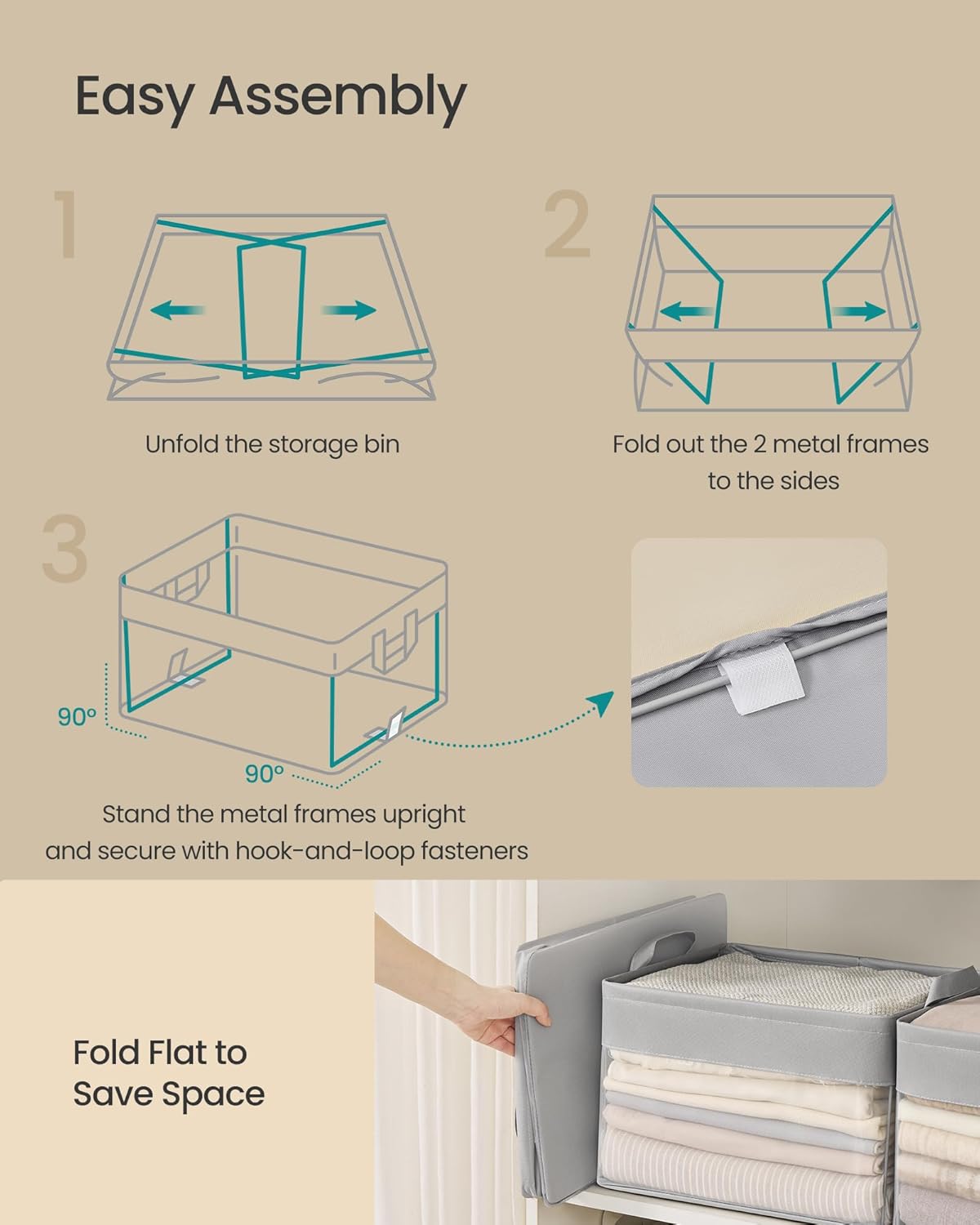 Easy Assembly

1

Unfold the storage bin

2

Fold out the 2 metal frames to the sides

3

90°

90°

Stand the metal frames upright and secure with hook-and-loop fasteners

Fold Flat to Save Space