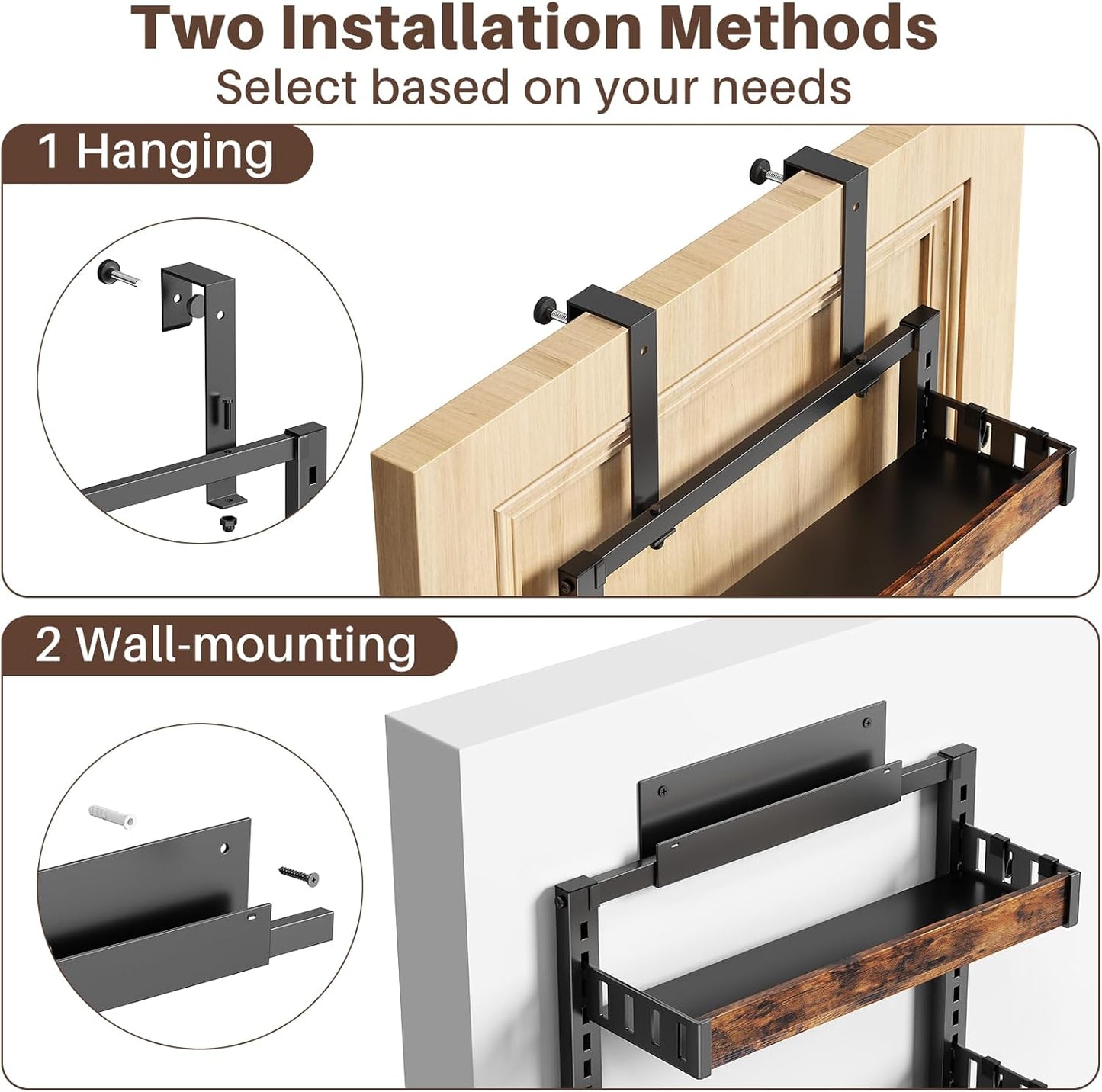 Two Installation Methods
Select based on your needs

1 Hanging

2 Wall-mounting