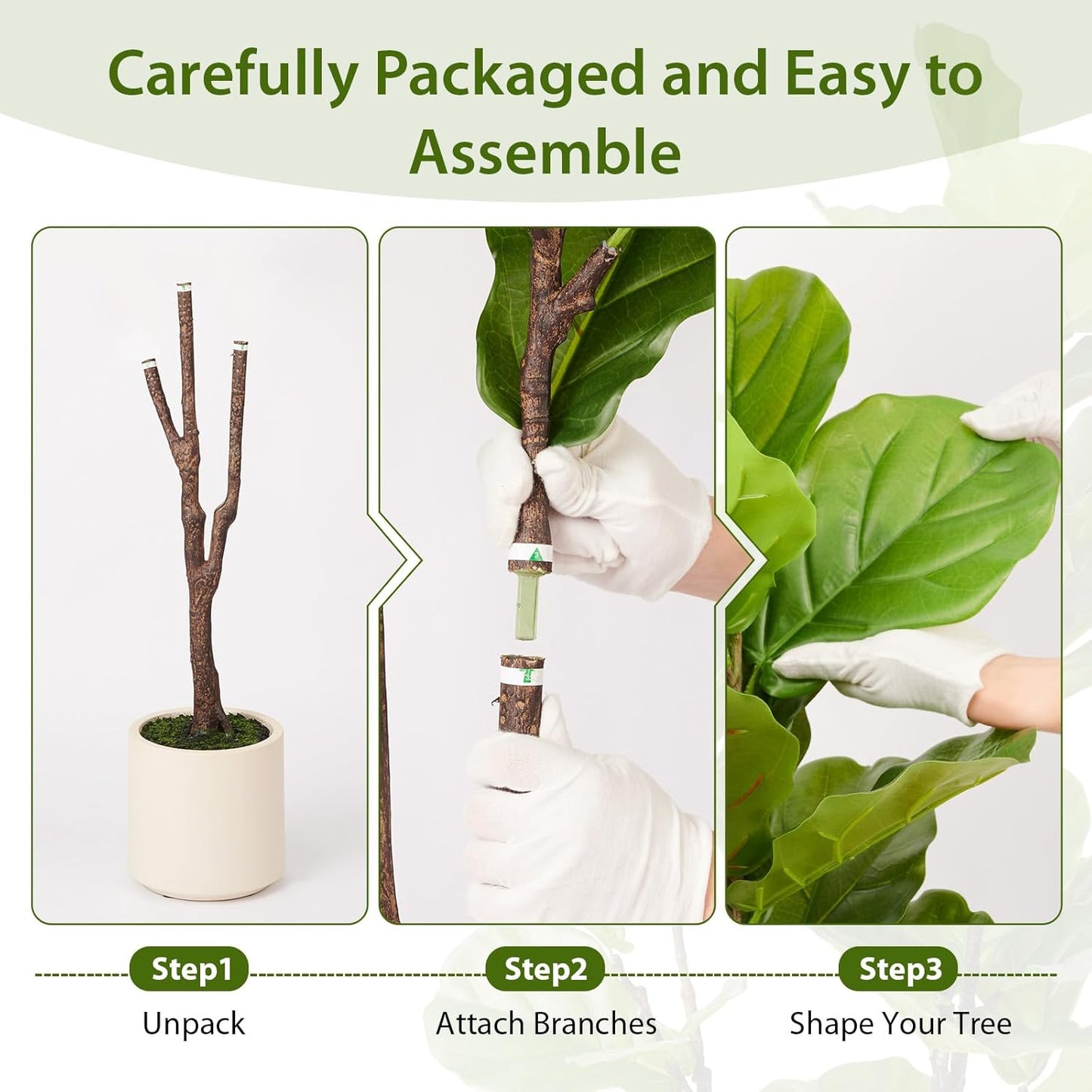 Carefully Packaged and Easy to Assemble

Step1
Unpack

Step2
Attach Branches

Step3
Shape Your Tree