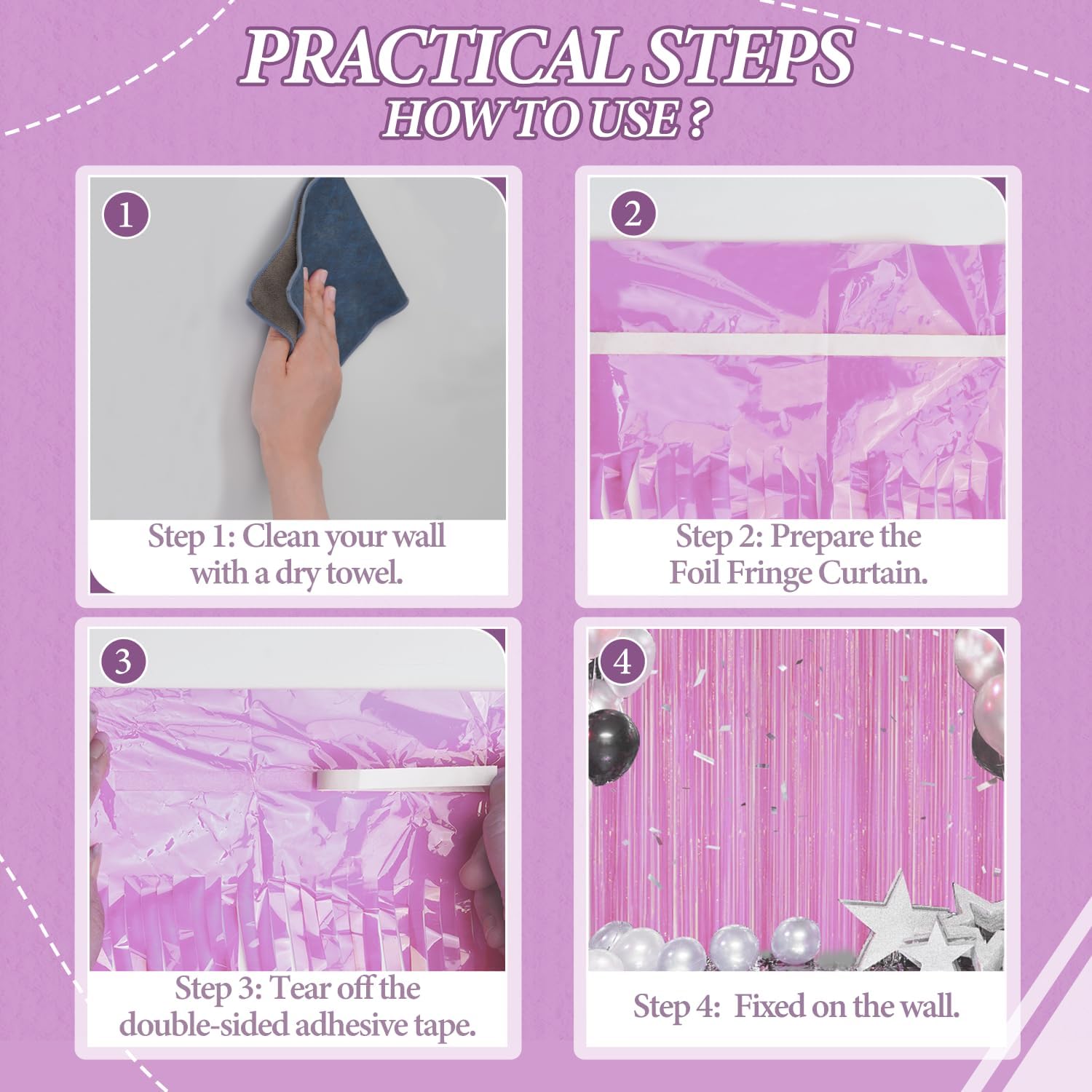 PRACTICAL STEPS
HOW TO USE ?

1

Step 1: Clean your wall with a dry towel.

2

Step 2: Prepare the Foil Fringe Curtain.

3

Step 3: Tear off the double-sided adhesive tape.

4

Step 4: Fixed on the wall.