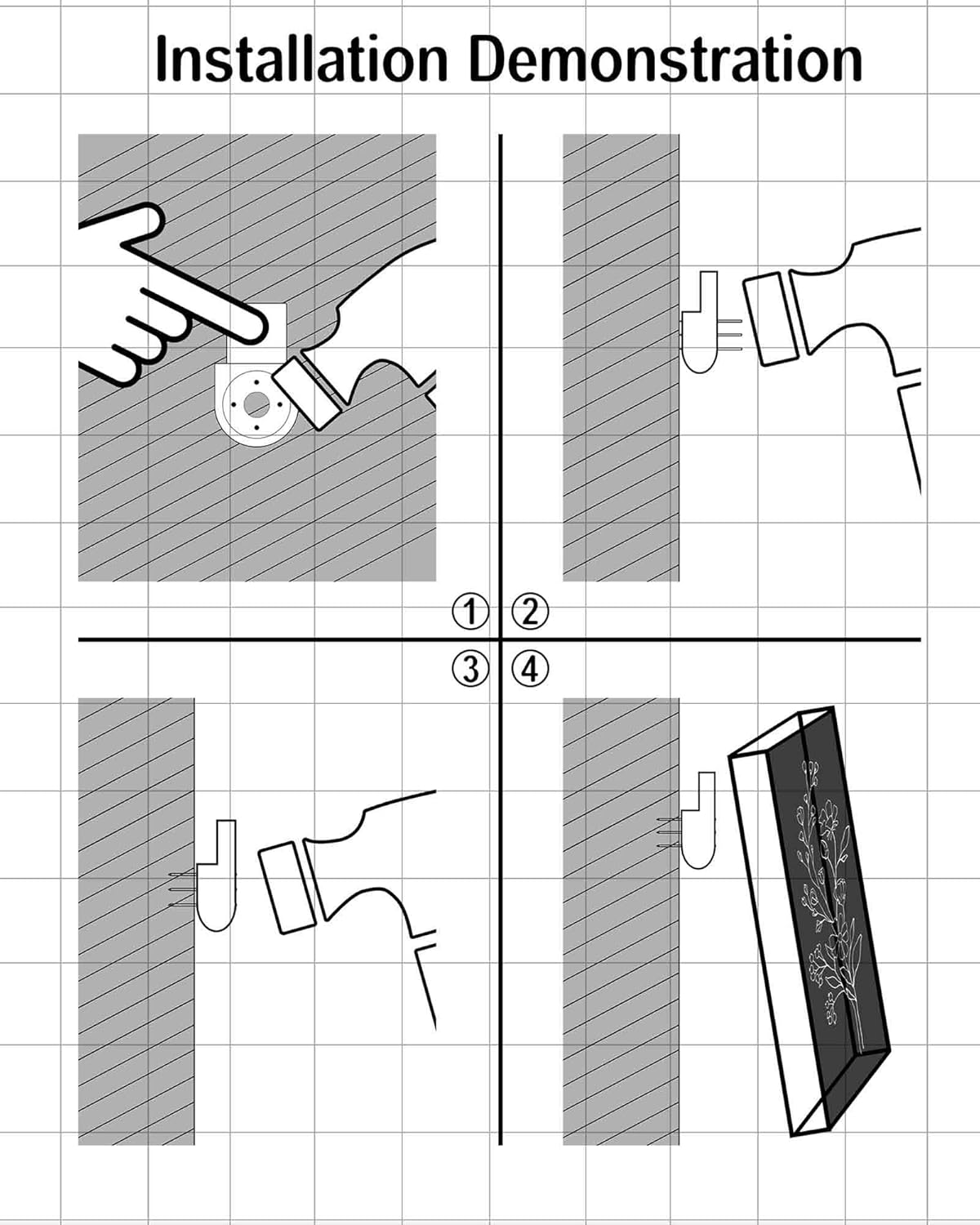 Installation Demonstration

① ②

③ ④