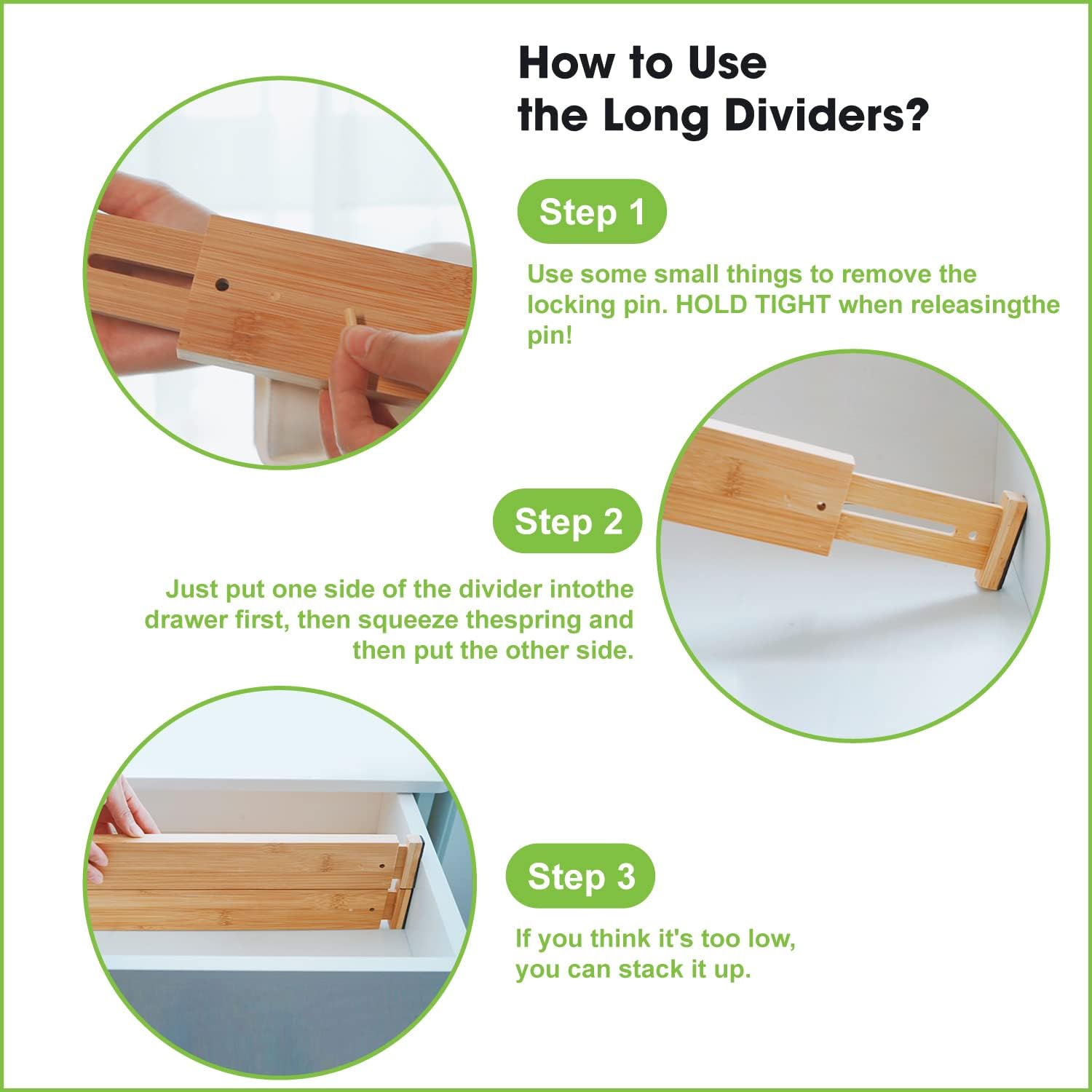 How to Use the Long Dividers?

Step 1

Use some small things to remove the locking pin. HOLD TIGHT when releasingthe pin!

Step 2

Just put one side of the divider intothe drawer first, then squeeze thespring and then put the other side.

Step 3

If you think it's too low, you can stack it up.