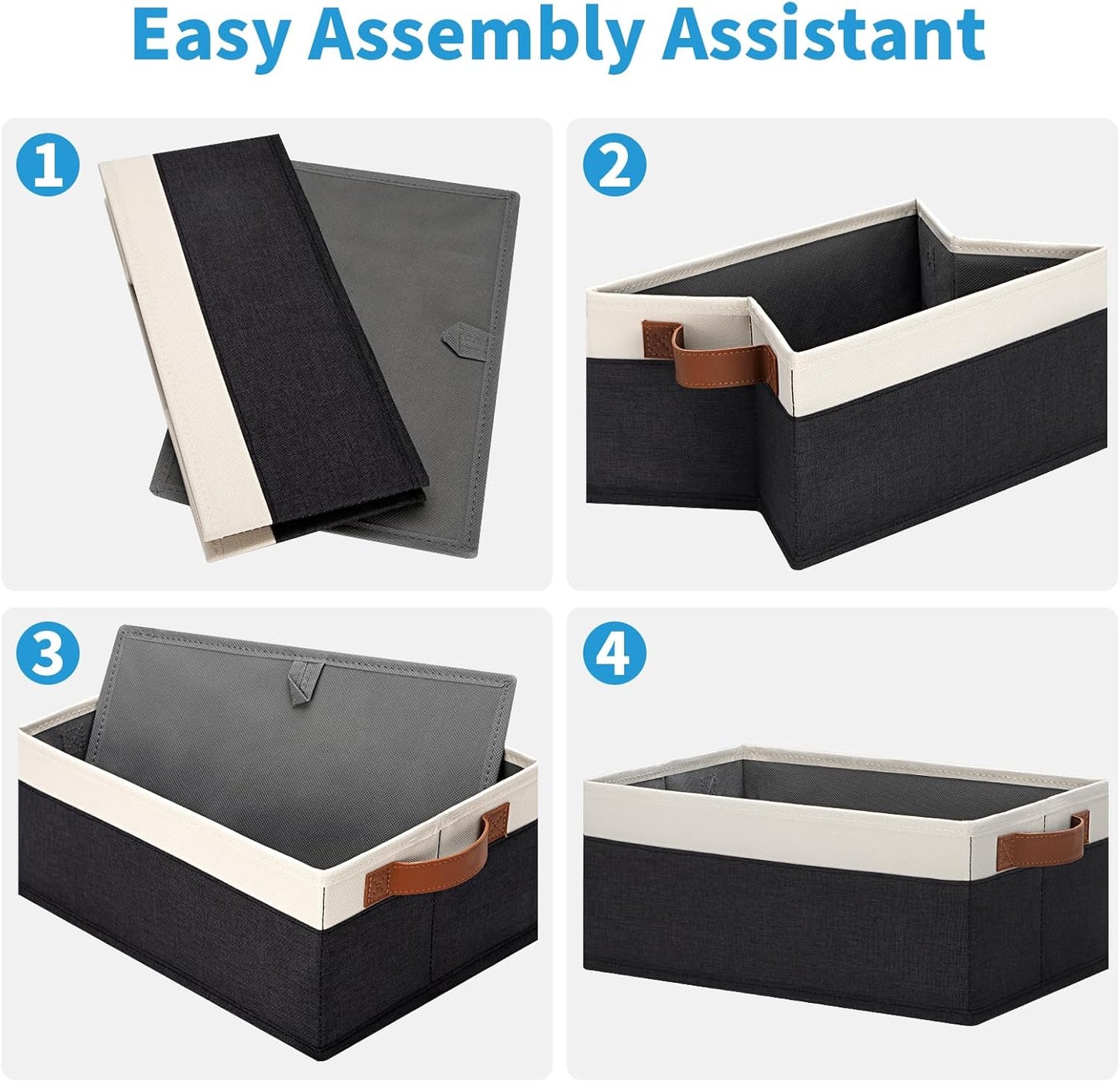 Easy Assembly Assistant

1

2

3

4