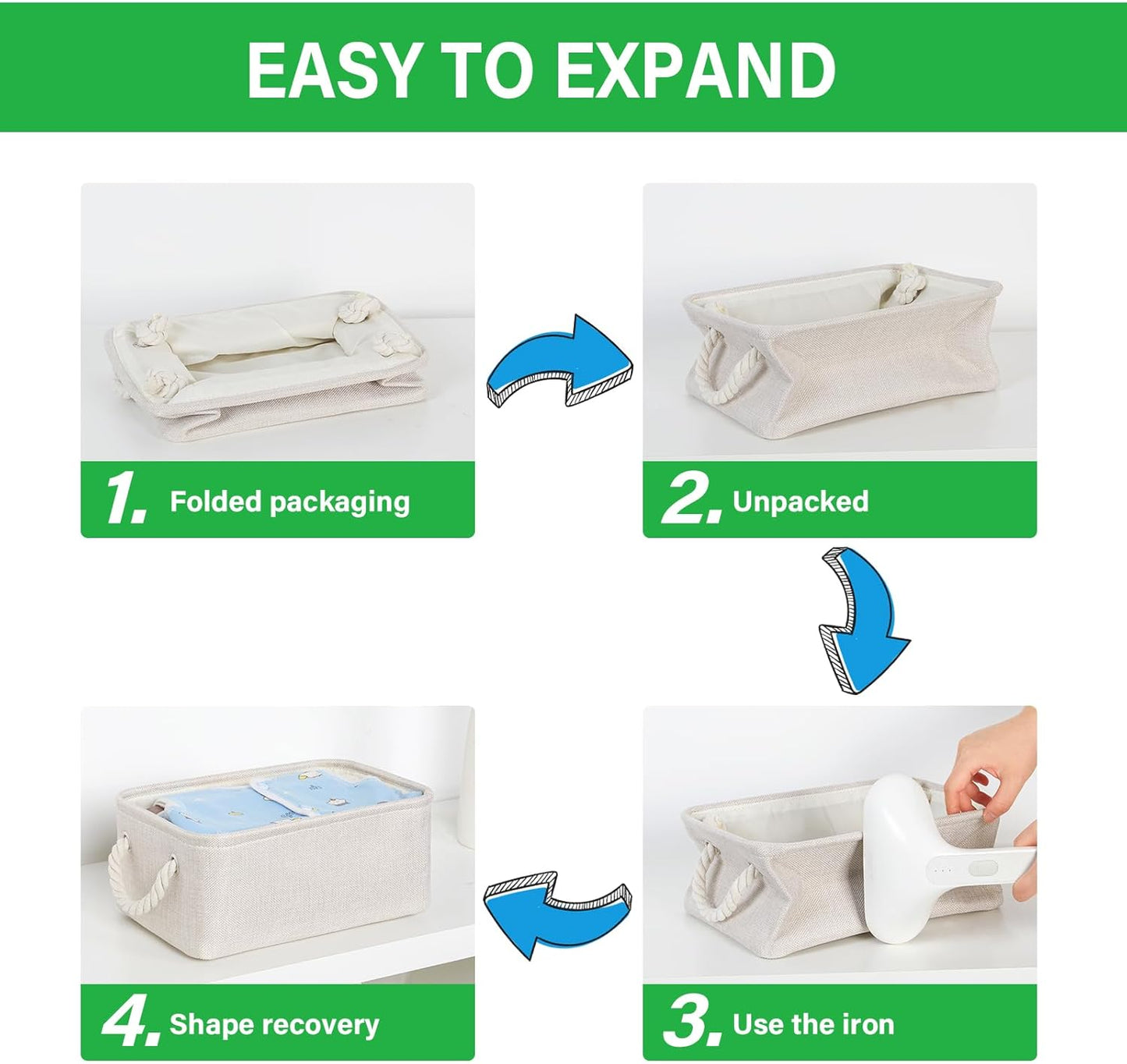 EASY TO EXPAND

1. Folded packaging

2. Unpacked

3. Use the iron

4. Shape recovery