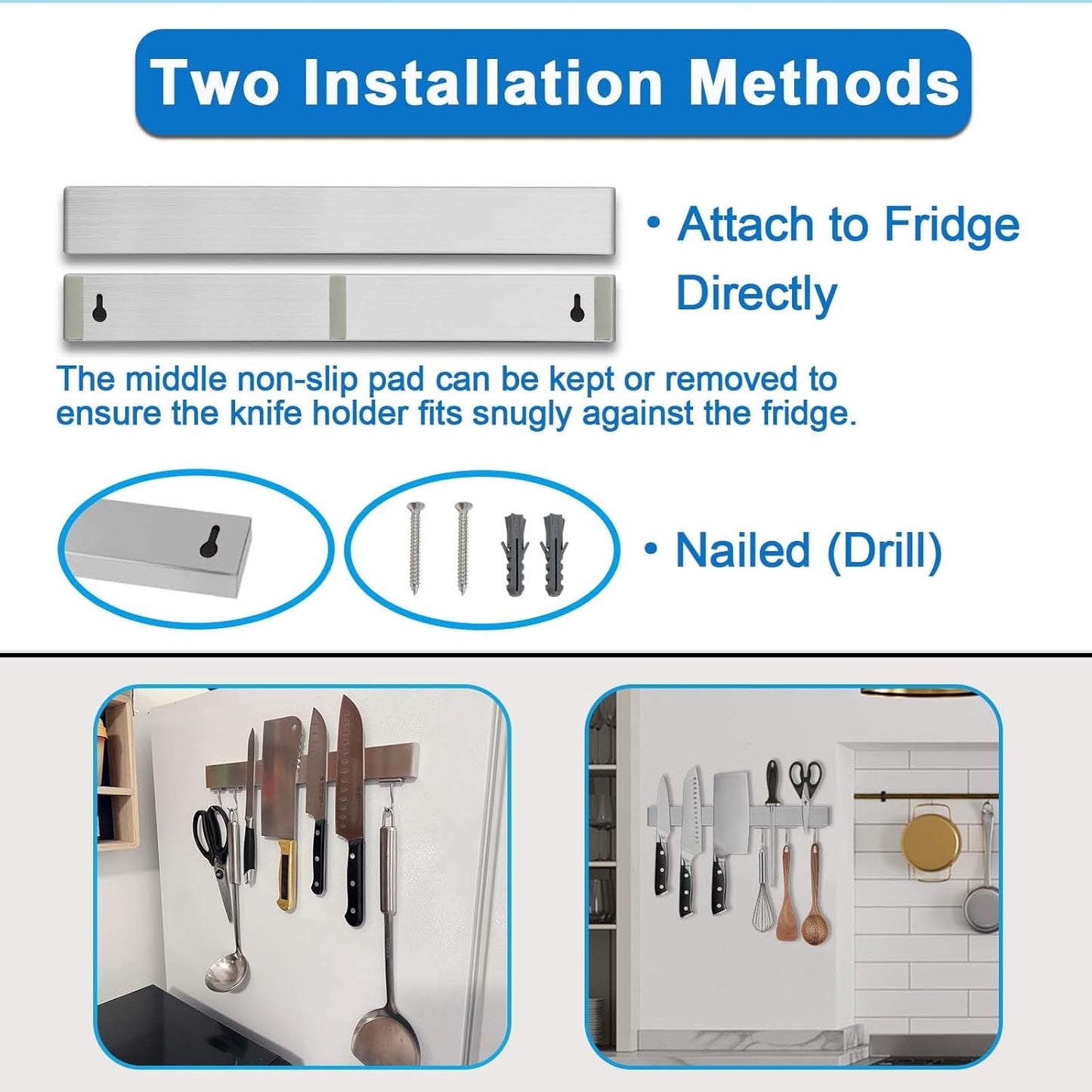 Two Installation Methods

• Attach to Fridge Directly

The middle non-slip pad can be kept or removed to ensure the knife holder fits snugly against the fridge.

• Nailed (Drill)