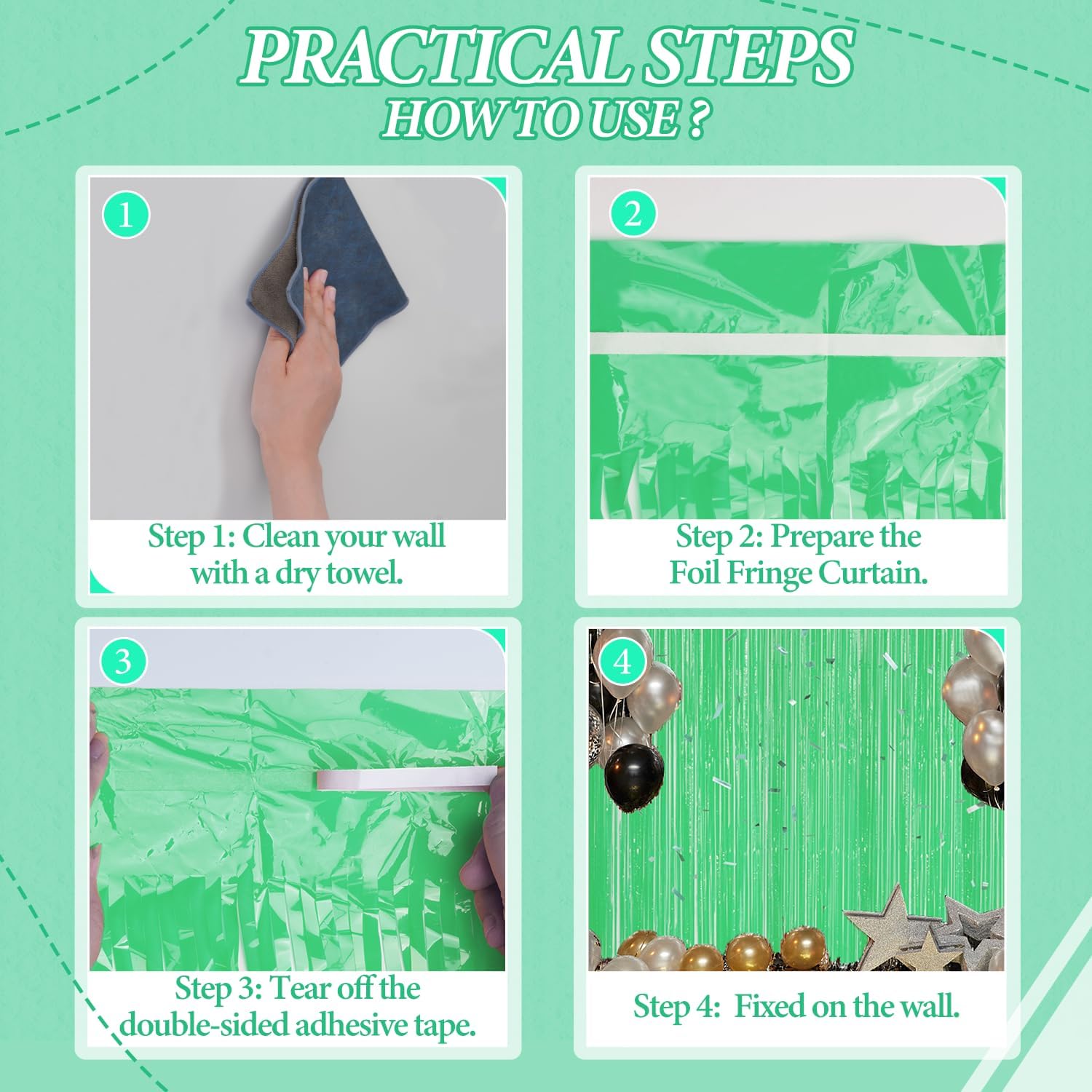 PRACTICAL STEPS
HOW TO USE ?

1

Step 1: Clean your wall with a dry towel.

2

Step 2: Prepare the Foil Fringe Curtain.

3

Step 3: Tear off the double-sided adhesive tape.

4

Step 4: Fixed on the wall.