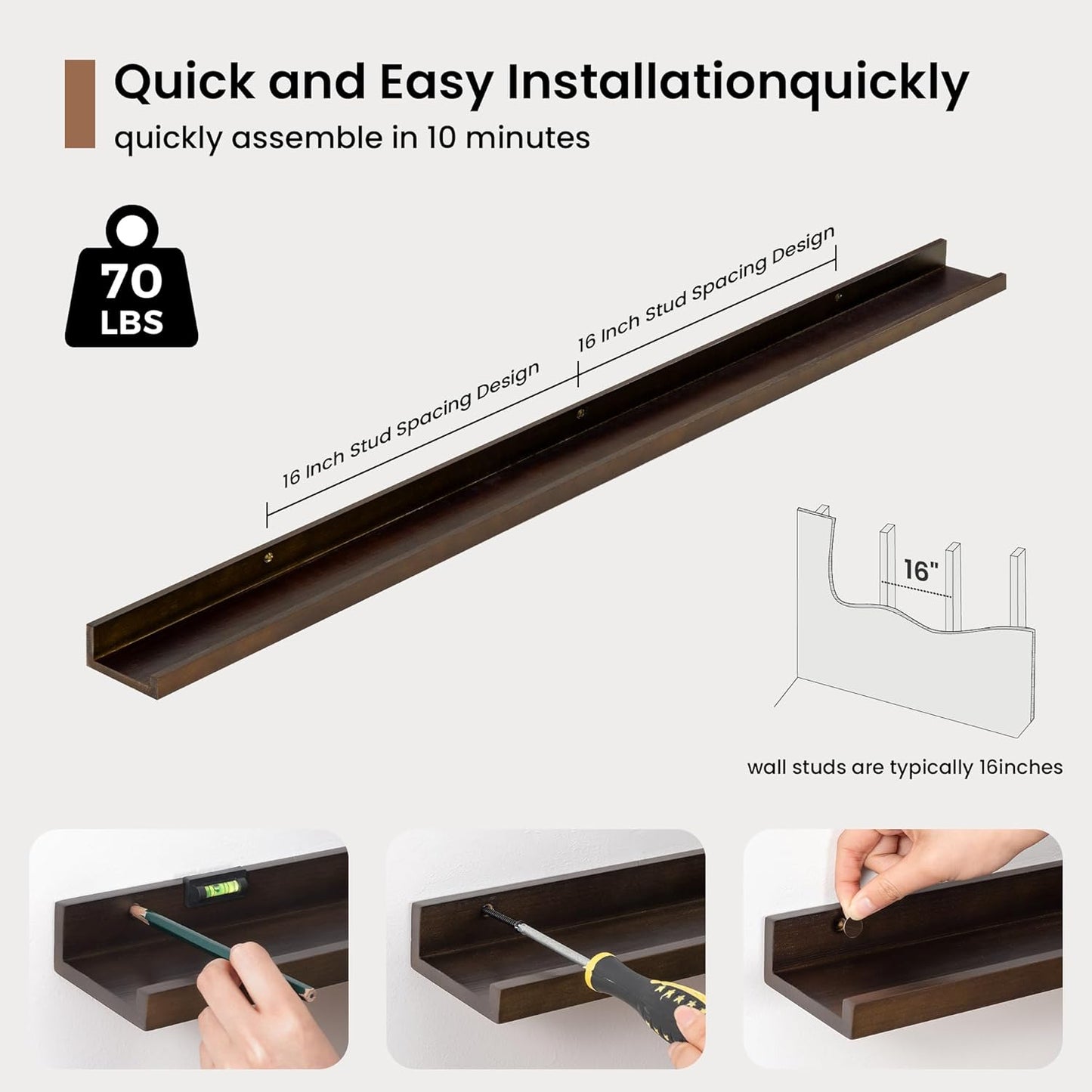 Quick and Easy Installationquickly

quickly assemble in 10 minutes

70 LBS

16 Inch Stud Spacing Design

16 Inch Stud Spacing Design

16"

wall studs are typically 16inches