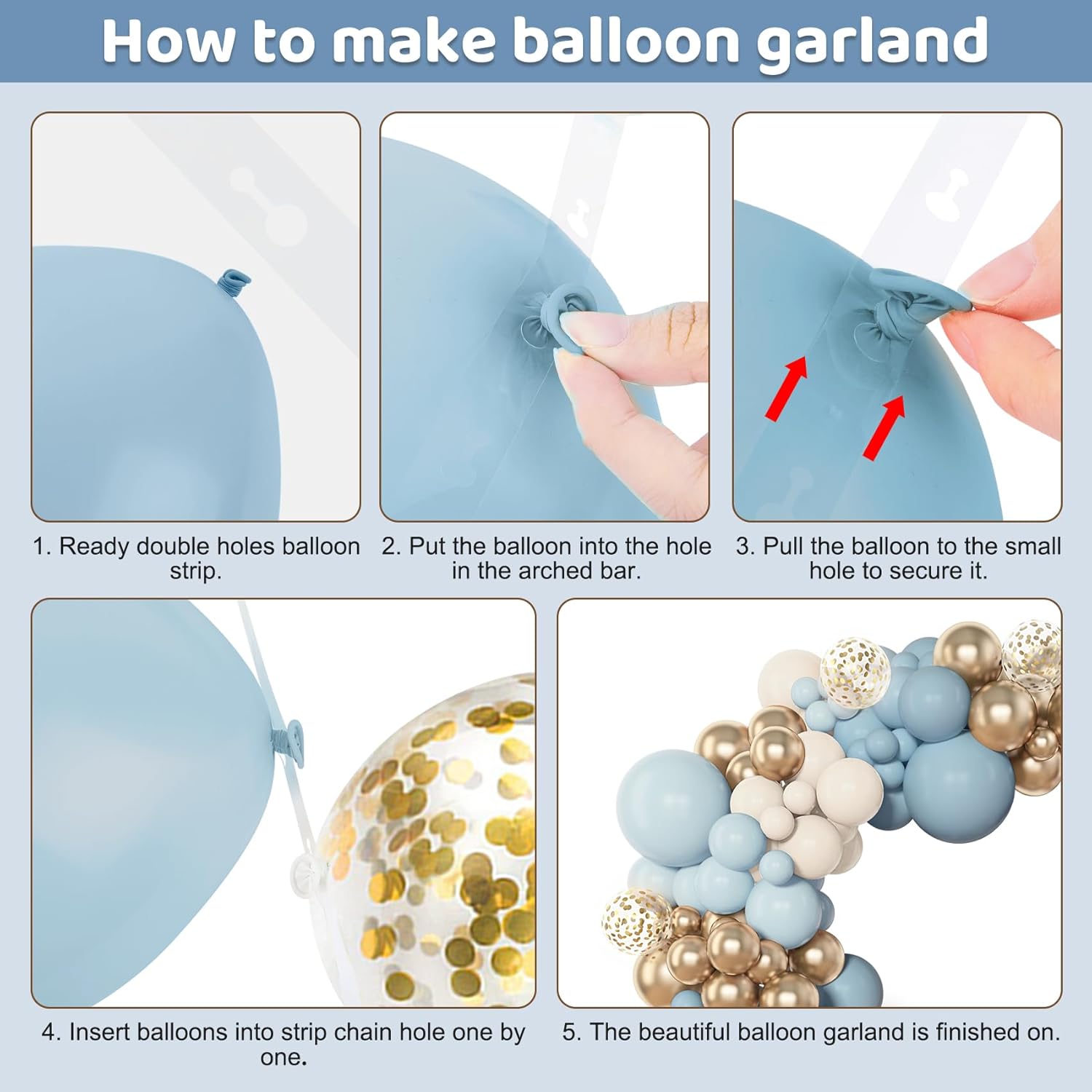 How to make balloon garland

1. Ready double holes balloon strip.

2. Put the balloon into the hole in the arched bar.

3. Pull the balloon to the small hole to secure it.

4. Insert balloons into strip chain hole one by one.

5. The beautiful balloon garland is finished on.