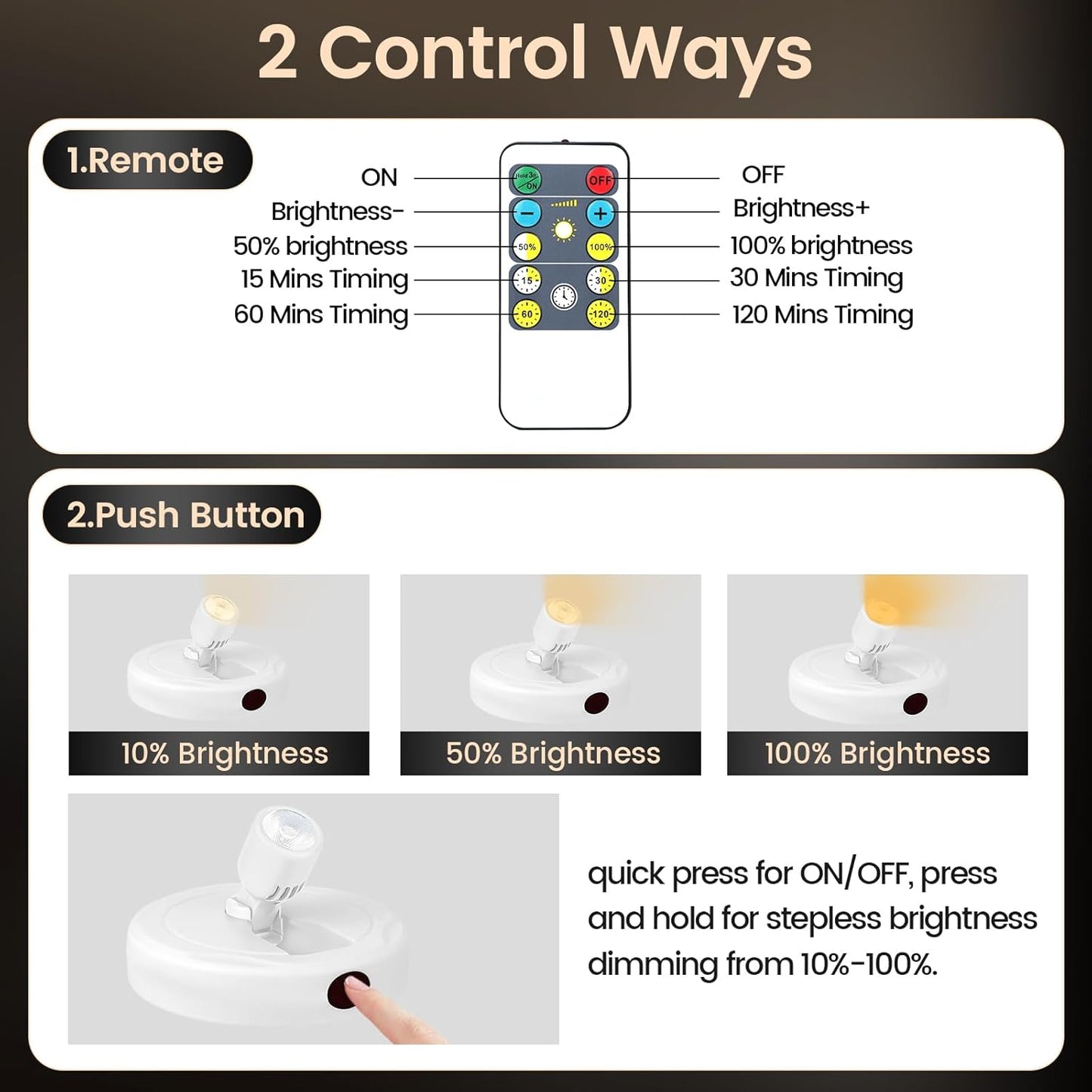 2 Control Ways

1.Remote

ON
Brightness-
50% brightness
15 Mins Timing
60 Mins Timing

Hold 3s ON
OFF
−
+
50%
100%
15
30
60
120

OFF
Brightness+
100% brightness
30 Mins Timing
120 Mins Timing

2.Push Button

10% Brightness

50% Brightness

100% Brightness

quick press for ON/OFF, press and hold for stepless brightness dimming from 10%-100%.