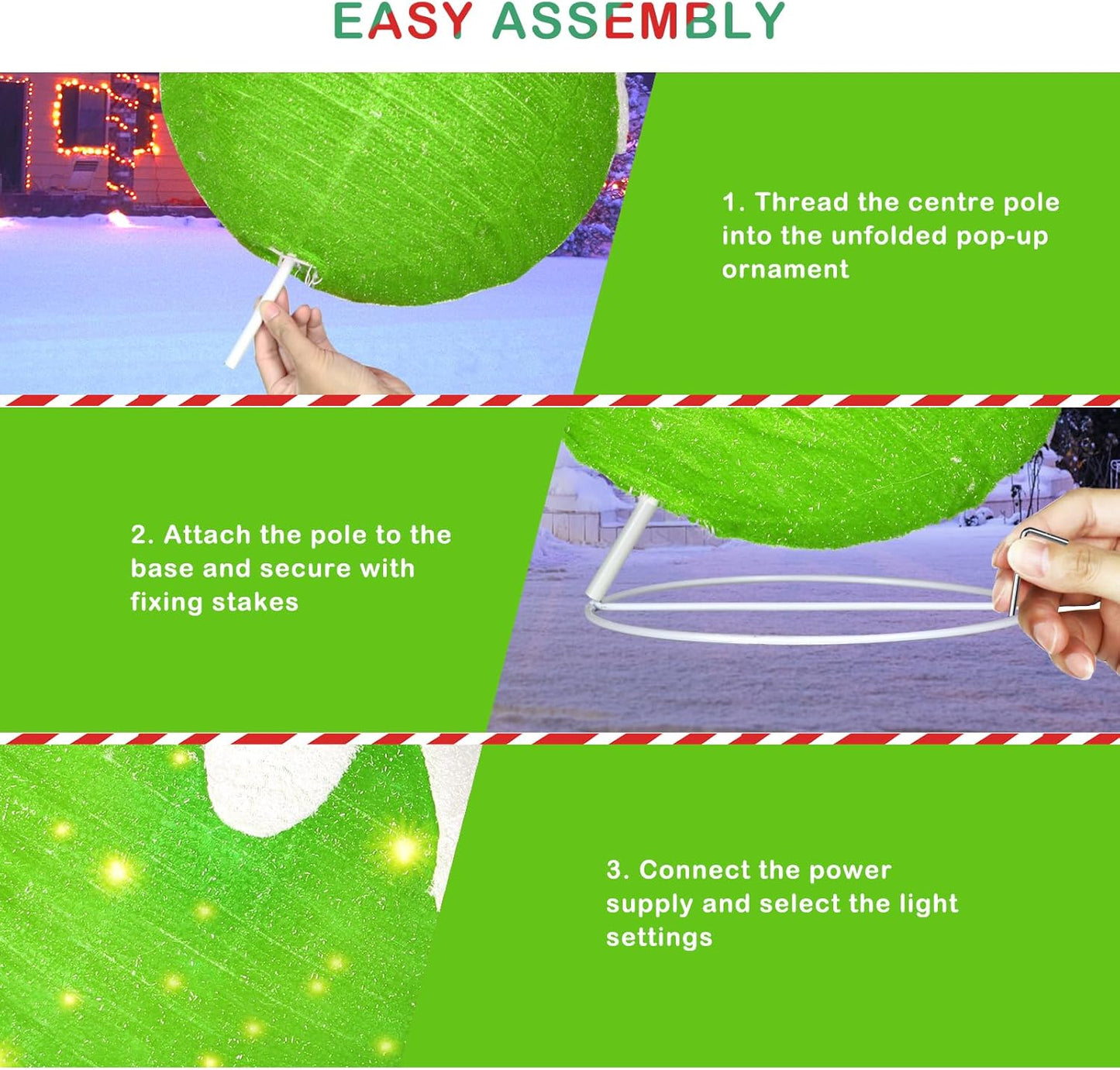 EASY ASSEMBLY

1. Thread the centre pole into the unfolded pop-up ornament

2. Attach the pole to the base and secure with fixing stakes

3. Connect the power supply and select the light settings