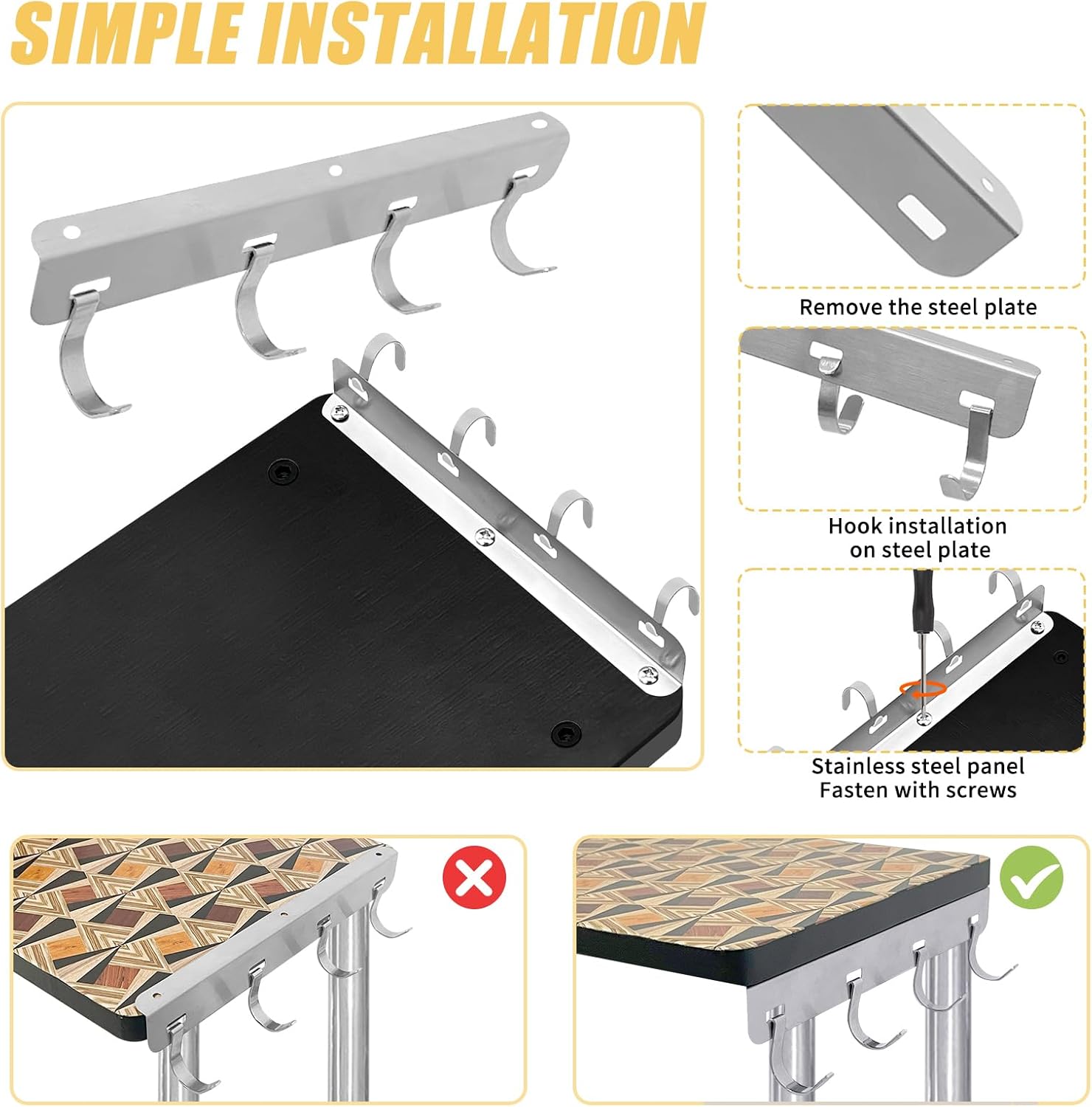 SIMPLE INSTALLATION

Remove the steel plate

Hook installation on steel plate

Stainless steel panel Fasten with screws