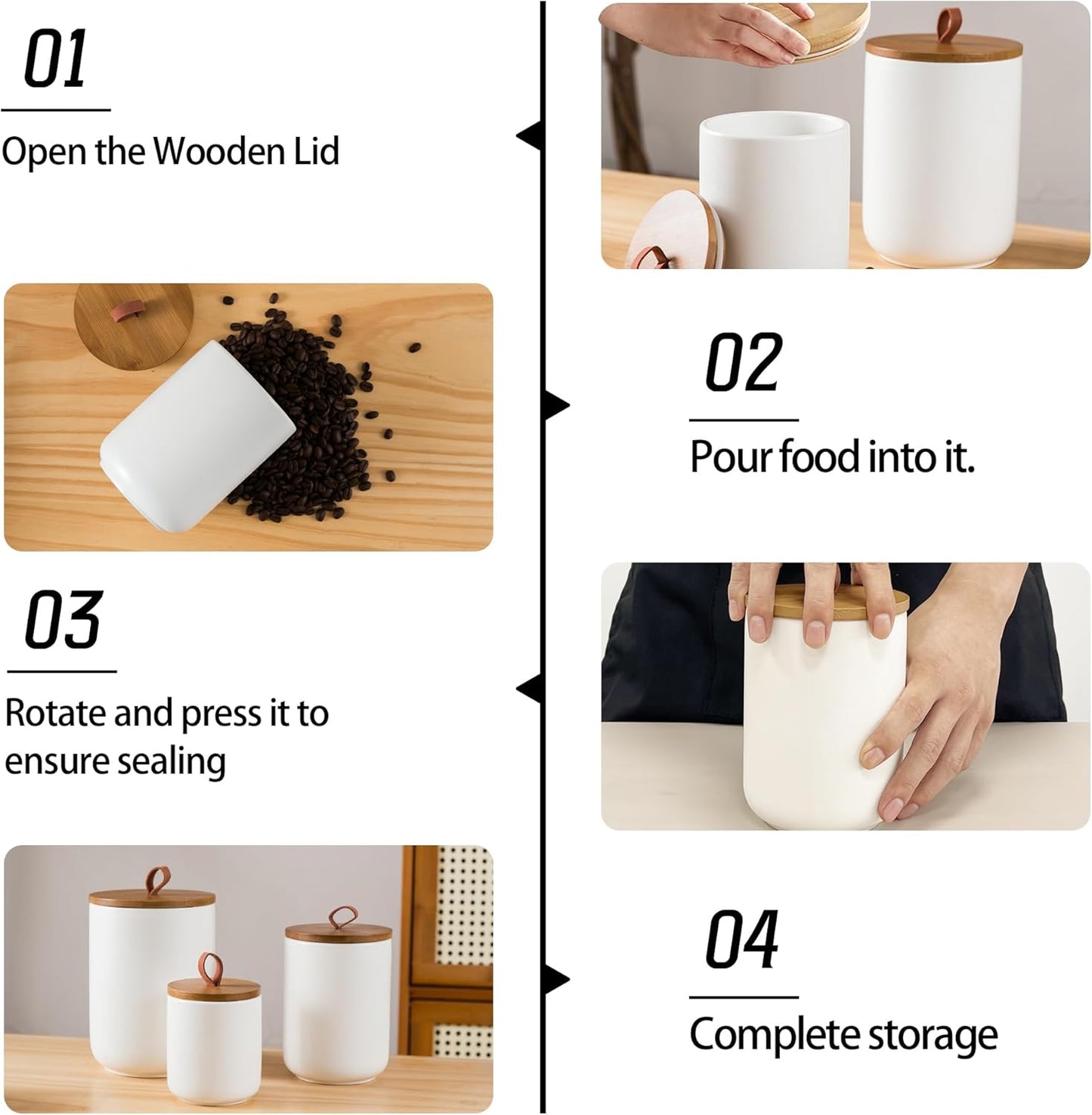 01

Open the Wooden Lid

02

Pour food into it.

03

Rotate and press it to ensure sealing

04

Complete storage