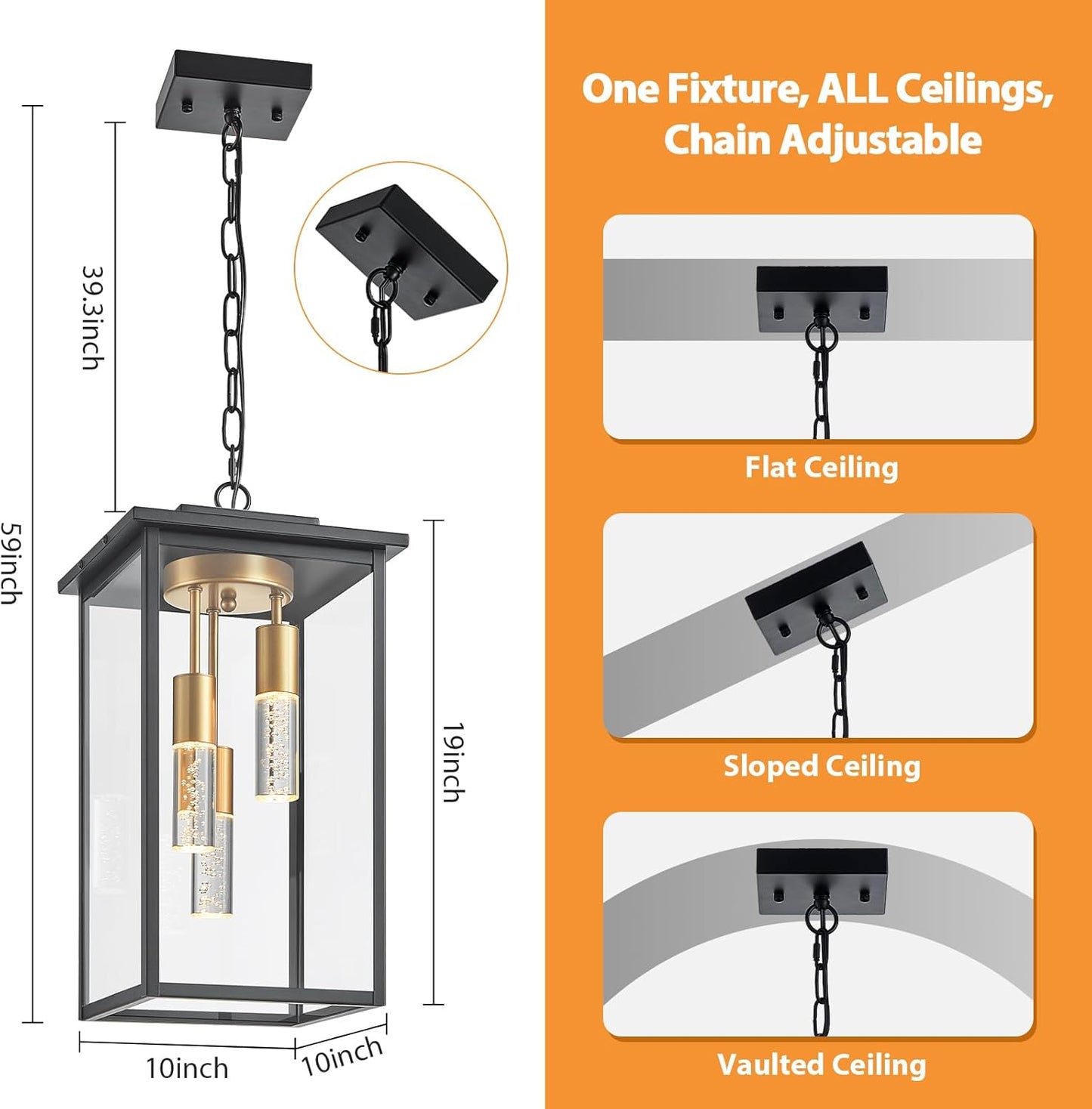 59inch

39.3inch

19inch

10inch

10inch

One Fixture, ALL Ceilings, Chain Adjustable

Flat Ceiling

Sloped Ceiling

Vaulted Ceiling