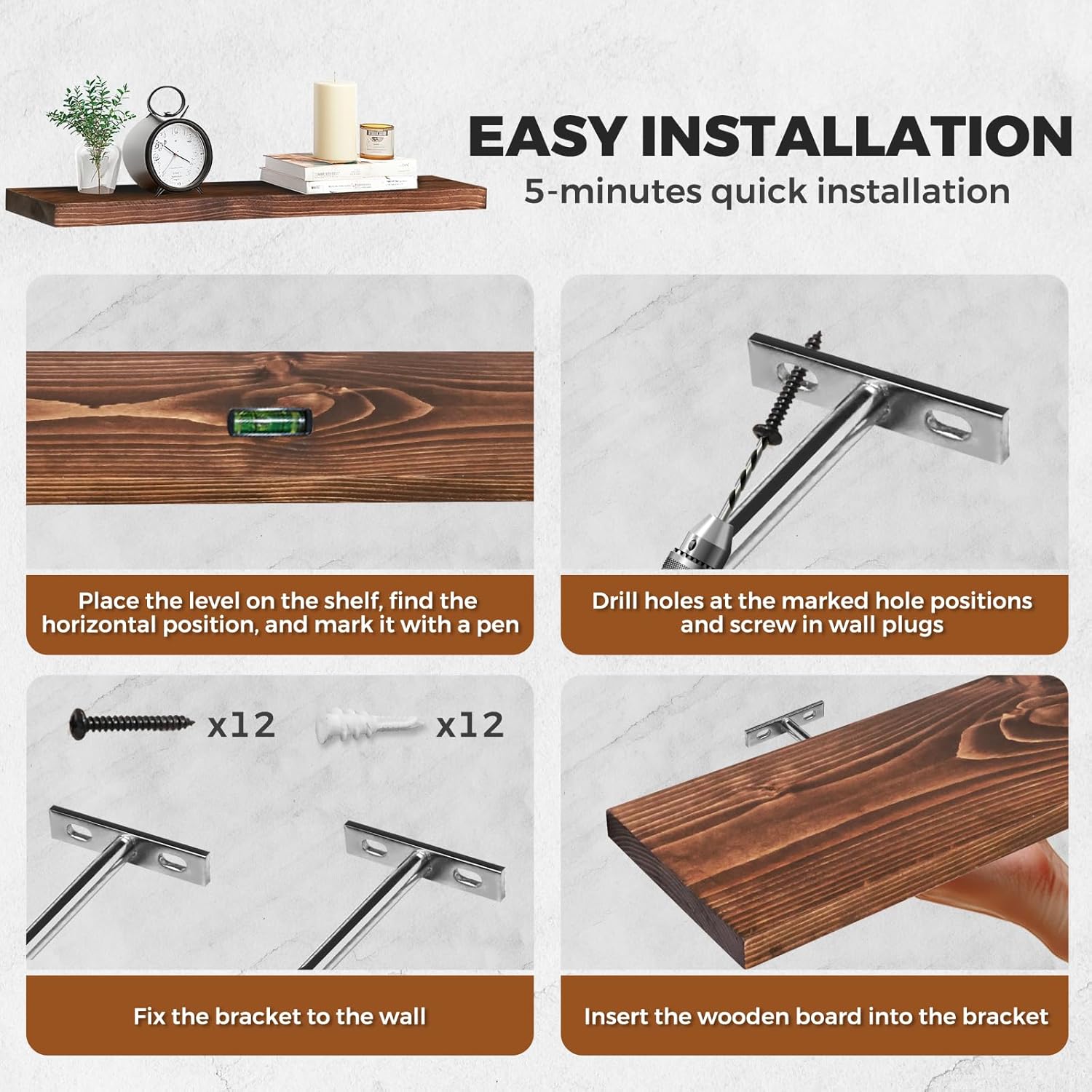 EASY INSTALLATION
5-minutes quick installation

Place the level on the shelf, find the horizontal position, and mark it with a pen

Drill holes at the marked hole positions and screw in wall plugs

x12

x12

Fix the bracket to the wall

Insert the wooden board into the bracket