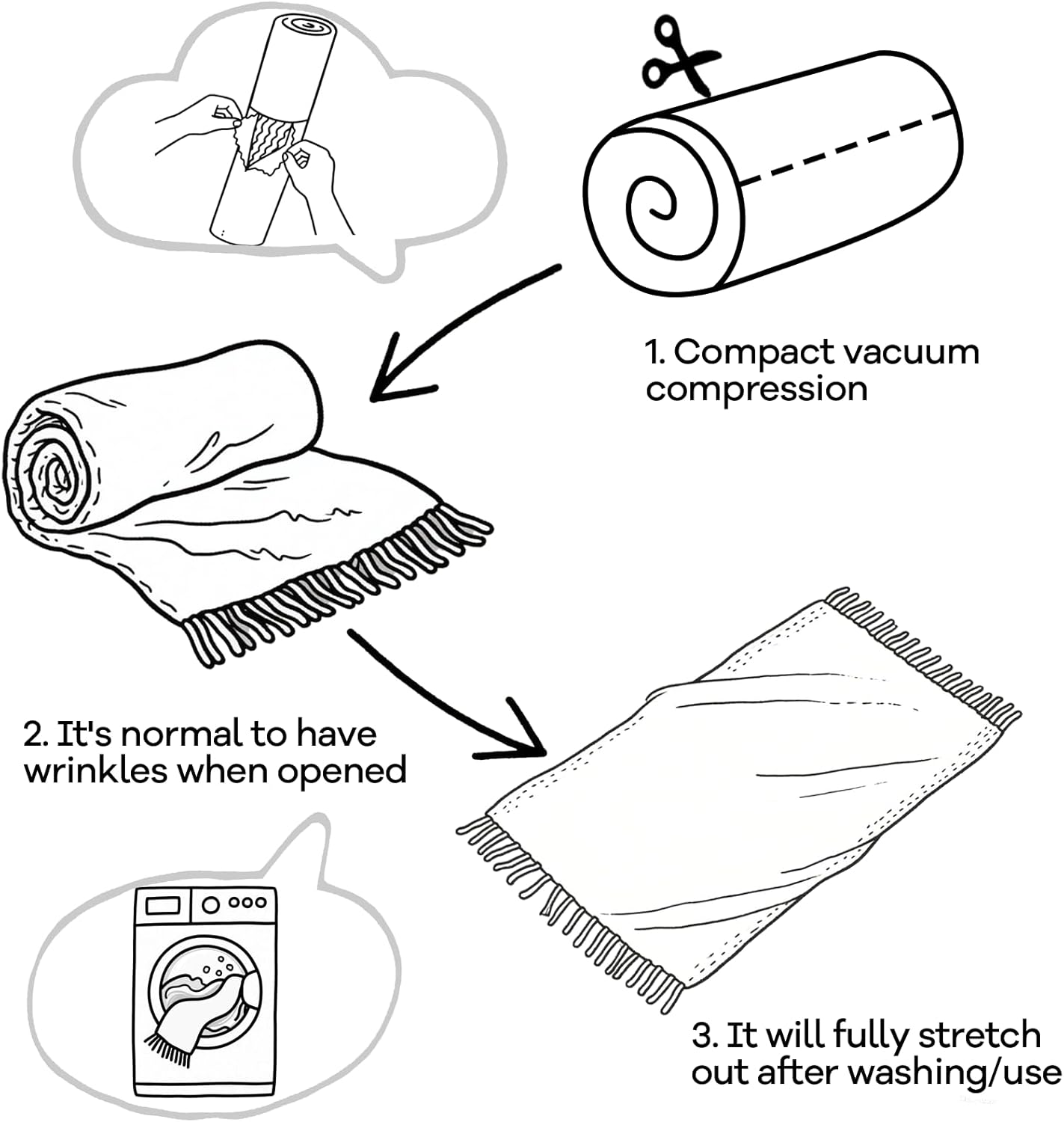 1. Compact vacuum compression

2. It's normal to have wrinkles when opened

3. It will fully stretch out after washing/use