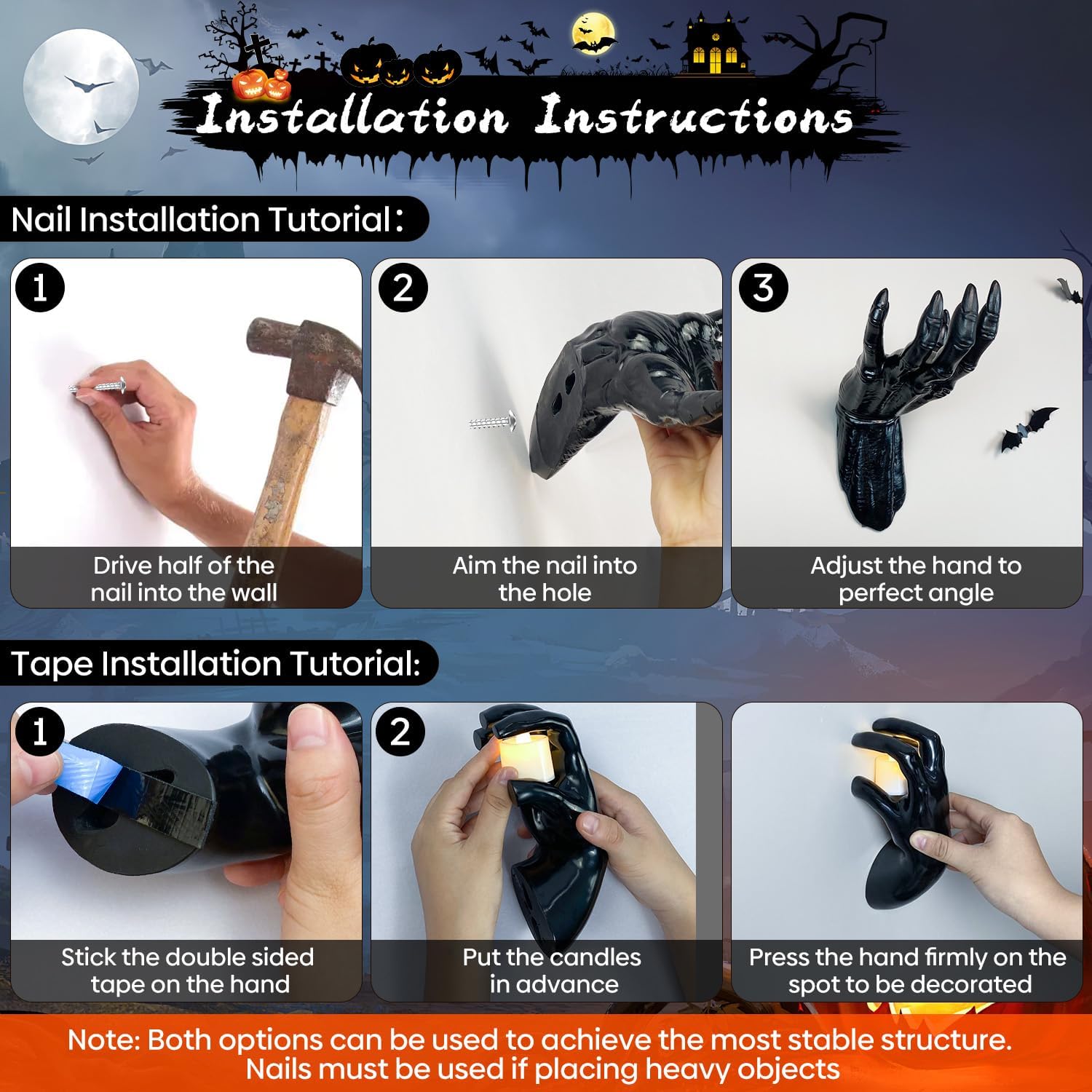 Installation Instructions

Nail Installation Tutorial：

1
Drive half of the nail into the wall

2
Aim the nail into the hole

3
Adjust the hand to perfect angle

Tape Installation Tutorial:

1
Stick the double sided tape on the hand

2
Put the candles in advance

Press the hand firmly on the spot to be decorated

Note: Both options can be used to achieve the most stable structure. Nails must be used if placing heavy objects