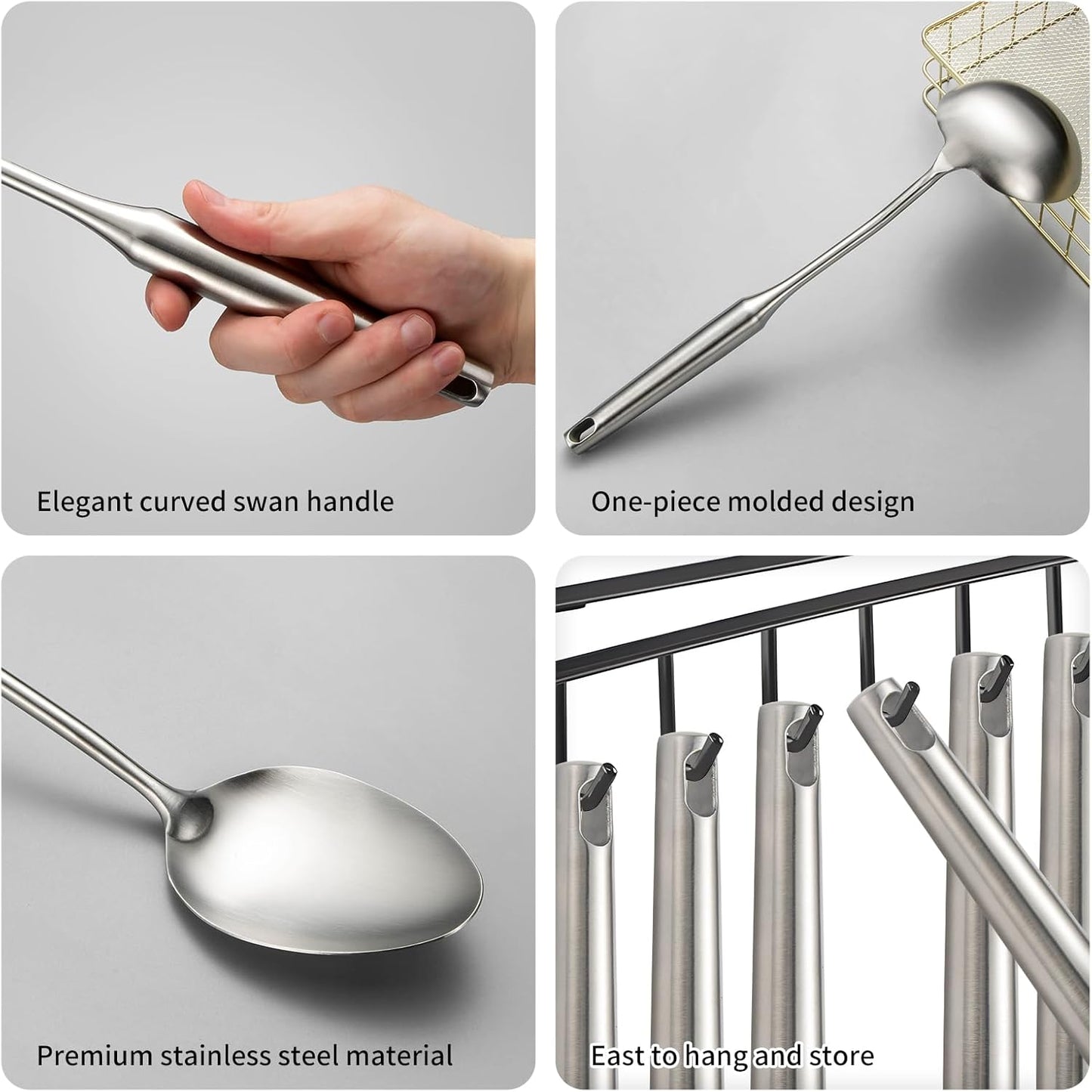 Elegant curved swan handle

One-piece molded design

Premium stainless steel material

East to hang and store