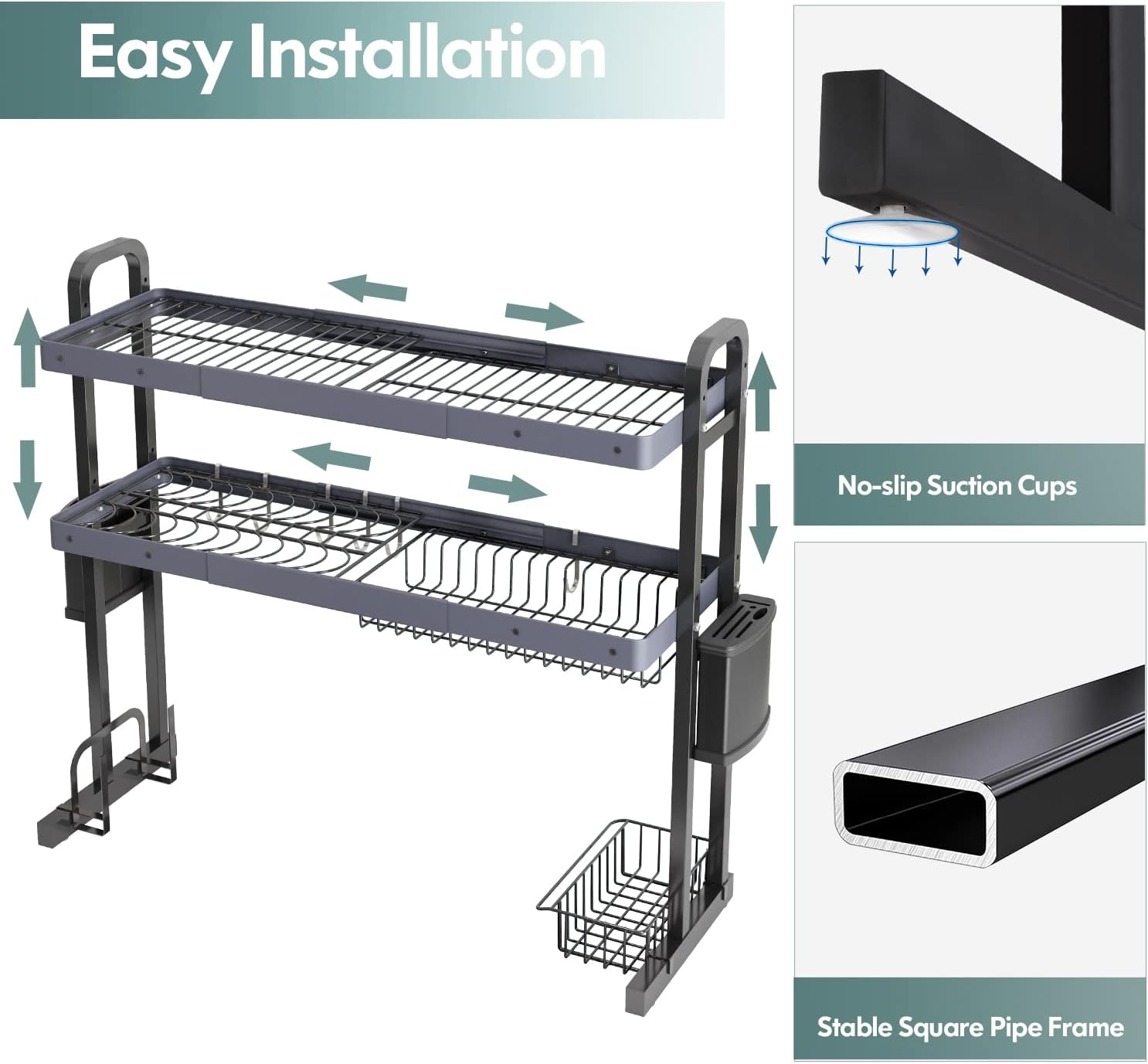 Easy Installation

No-slip Suction Cups

Stable Square Pipe Frame