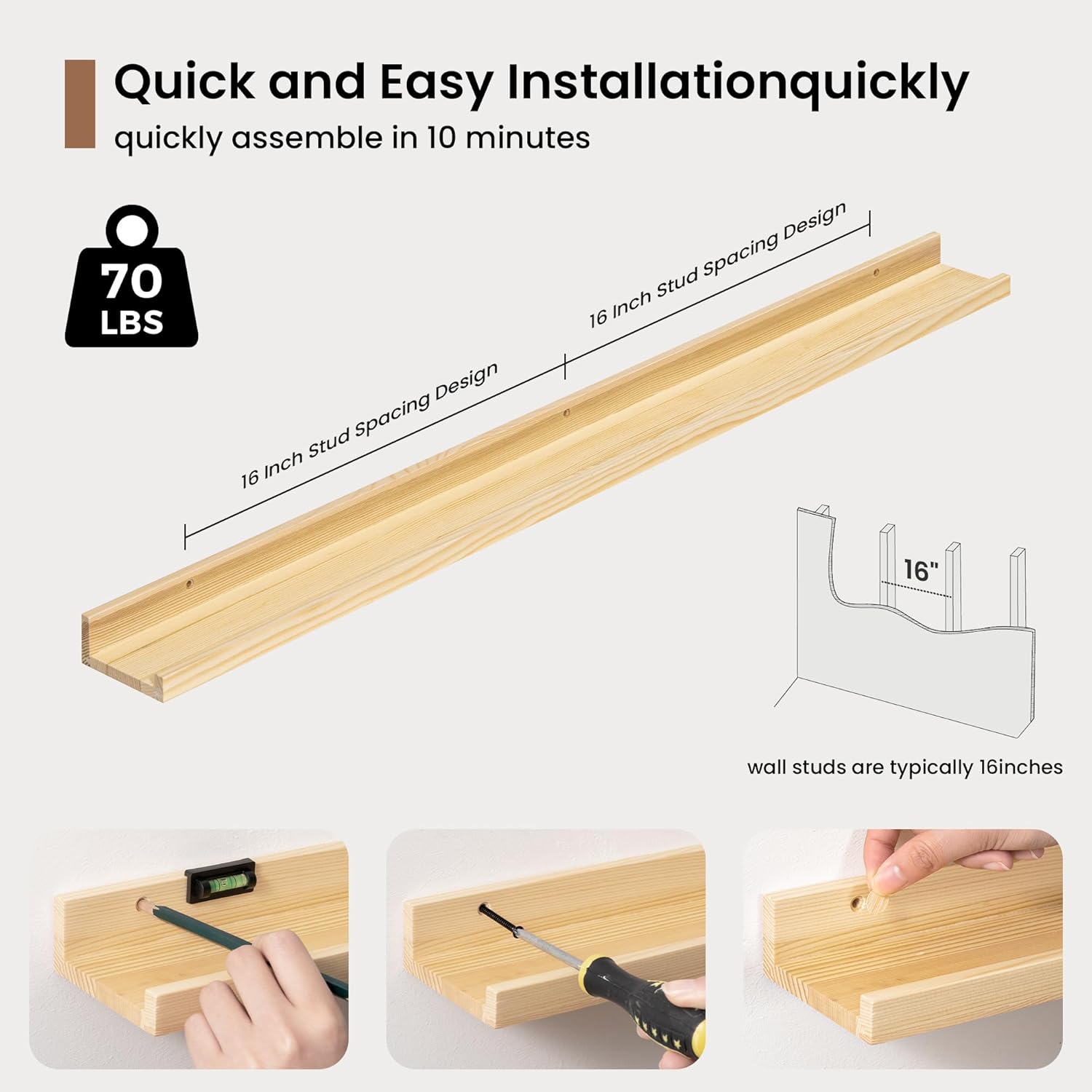 Quick and Easy Installationquickly
quickly assemble in 10 minutes

70
LBS

16 Inch Stud Spacing Design

16 Inch Stud Spacing Design

16"

wall studs are typically 16inches