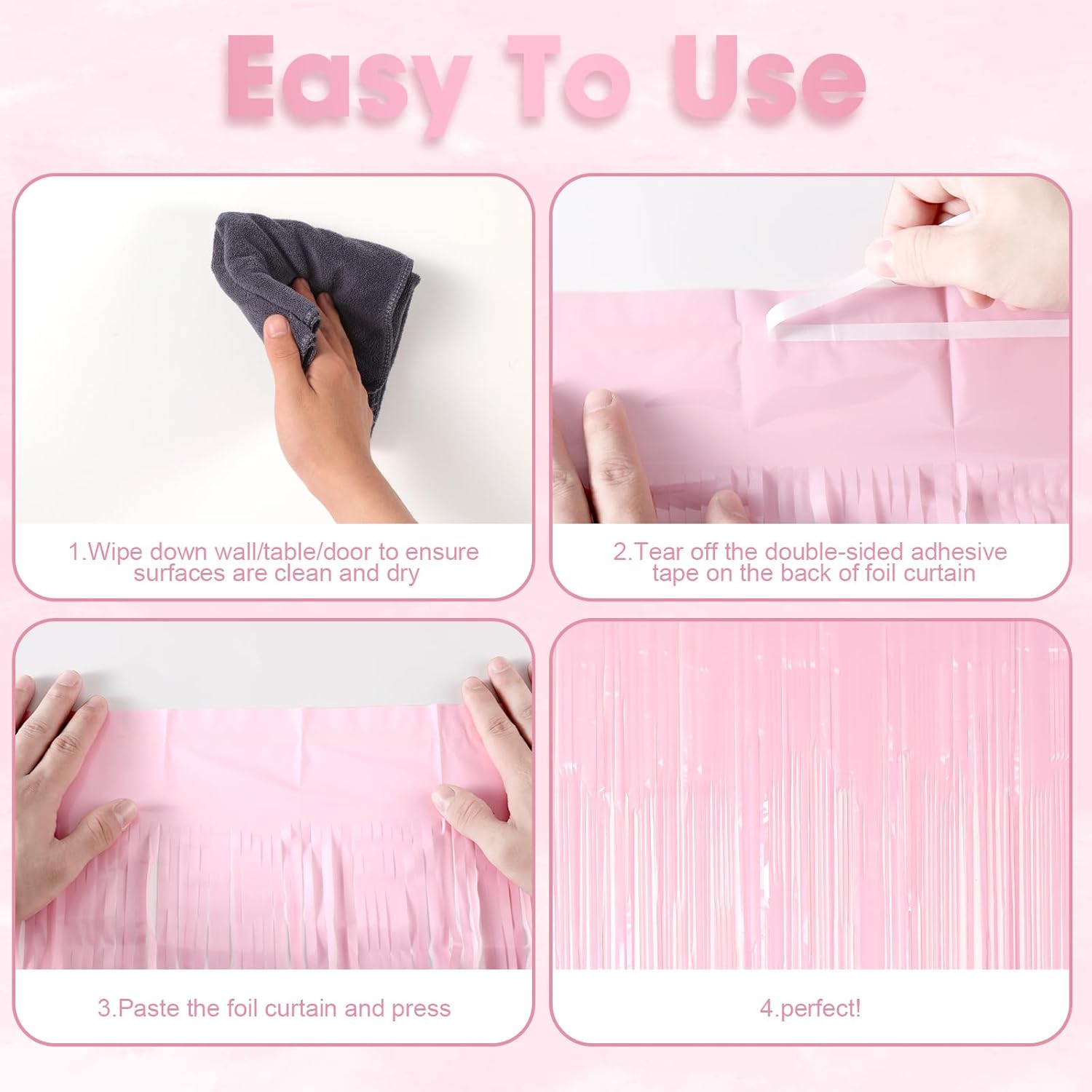 Easy To Use

1.Wipe down wall/table/door to ensure surfaces are clean and dry

2.Tear off the double-sided adhesive tape on the back of foil curtain

3.Paste the foil curtain and press

4.perfect!