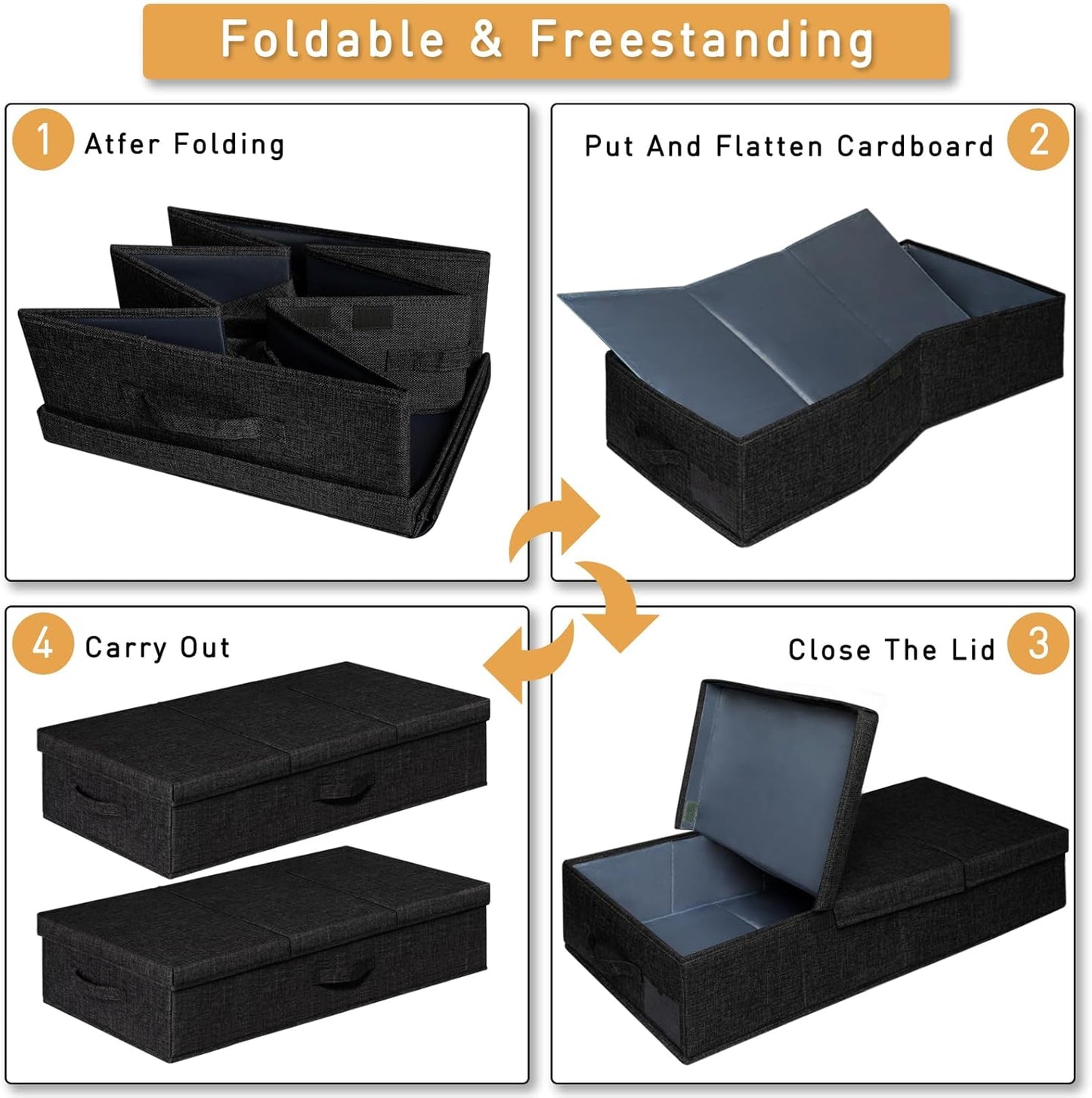 Foldable & Freestanding

1 Atfer Folding

Put And Flatten Cardboard 2

4 Carry Out

Close The Lid 3