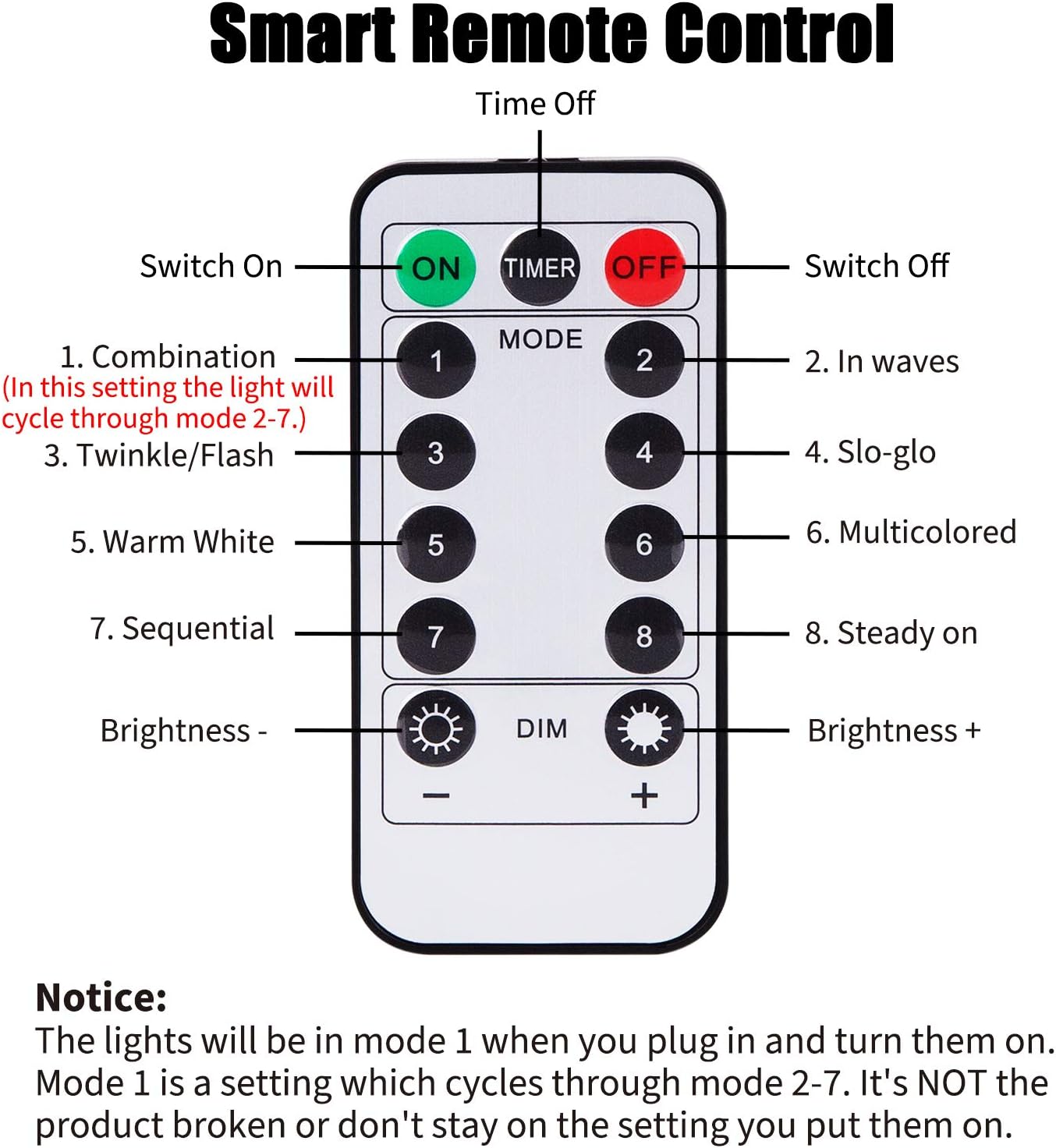 Smart Remote Control

Time Off

Switch On

ON

TIMER

OFF

Switch Off

MODE

1. Combination
(In this setting the light will cycle through mode 2-7.)

1

2

2. In waves

3. Twinkle/Flash

3

4

4. Slo-glo

5. Warm White

5

6

6. Multicolored

7. Sequential

7

8

8. Steady on

Brightness -

DIM

Brightness +

−

+

Notice:
The lights will be in mode 1 when you plug in and turn them on. Mode 1 is a setting which cycles through mode 2-7. It's NOT the product broken or don't stay on the setting you put them on.