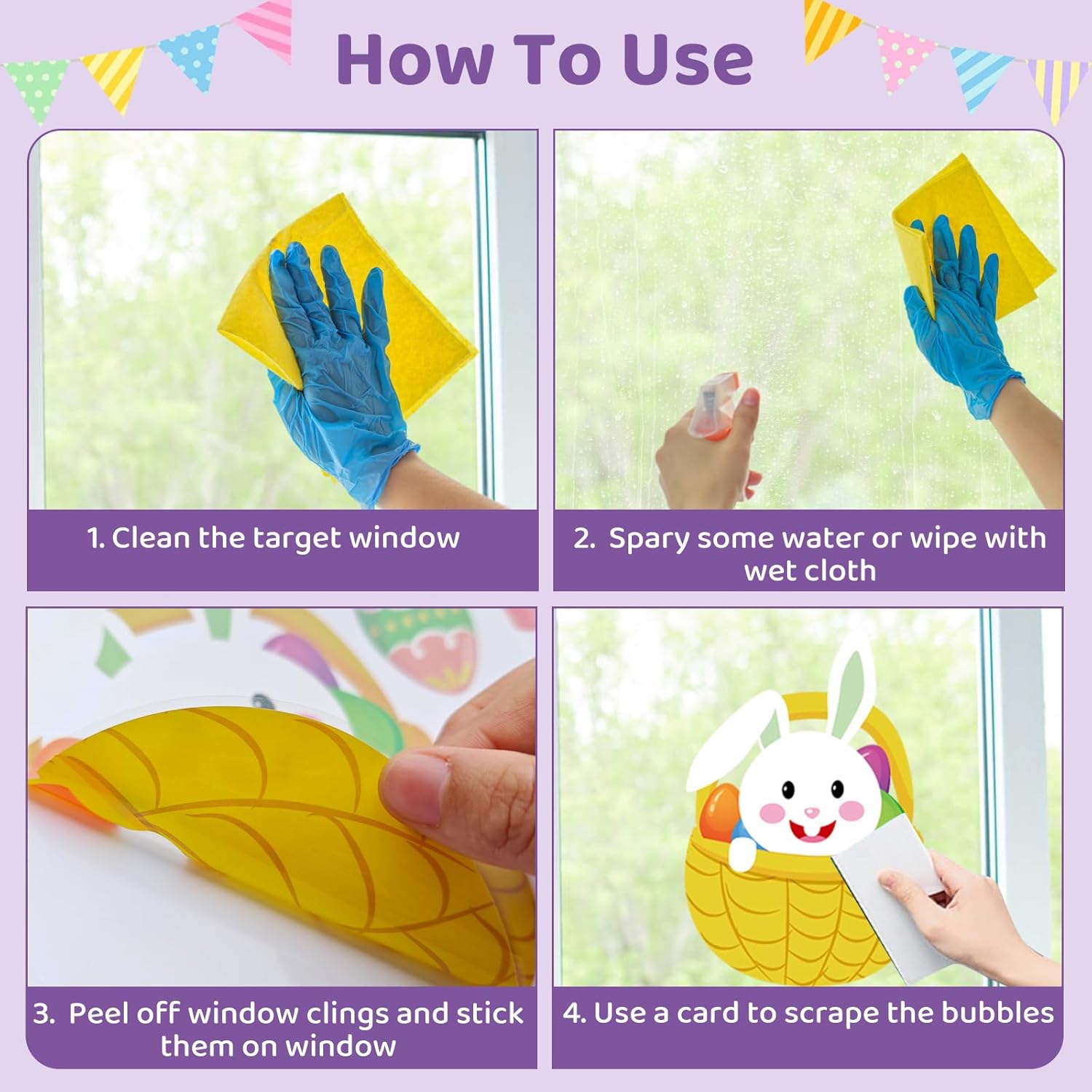 How To Use

1. Clean the target window

2. Spary some water or wipe with wet cloth

3. Peel off window clings and stick them on window

4. Use a card to scrape the bubbles