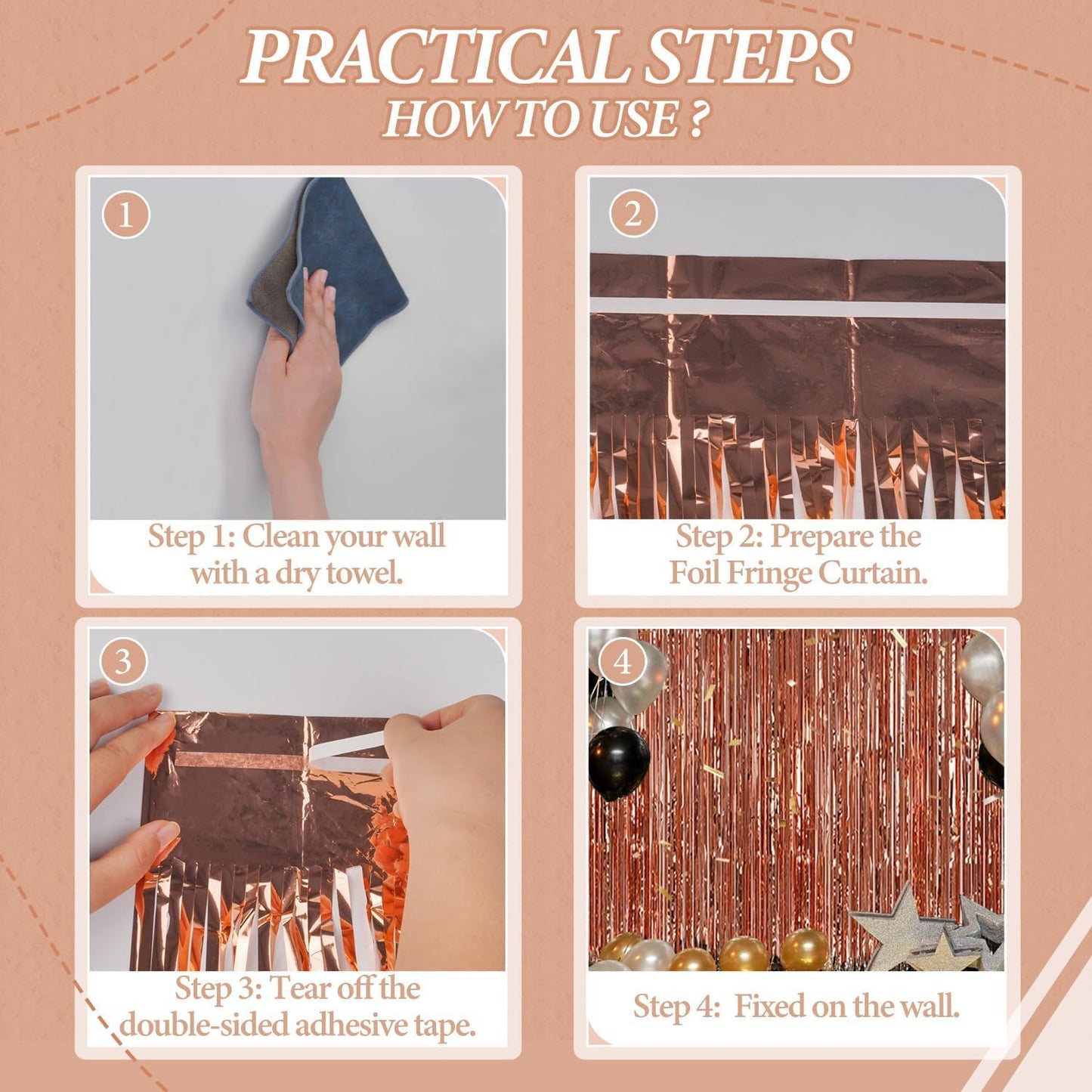 PRACTICAL STEPS
HOW TO USE ?

1
Step 1: Clean your wall with a dry towel.

2
Step 2: Prepare the Foil Fringe Curtain.

3
Step 3: Tear off the double-sided adhesive tape.

4
Step 4: Fixed on the wall.