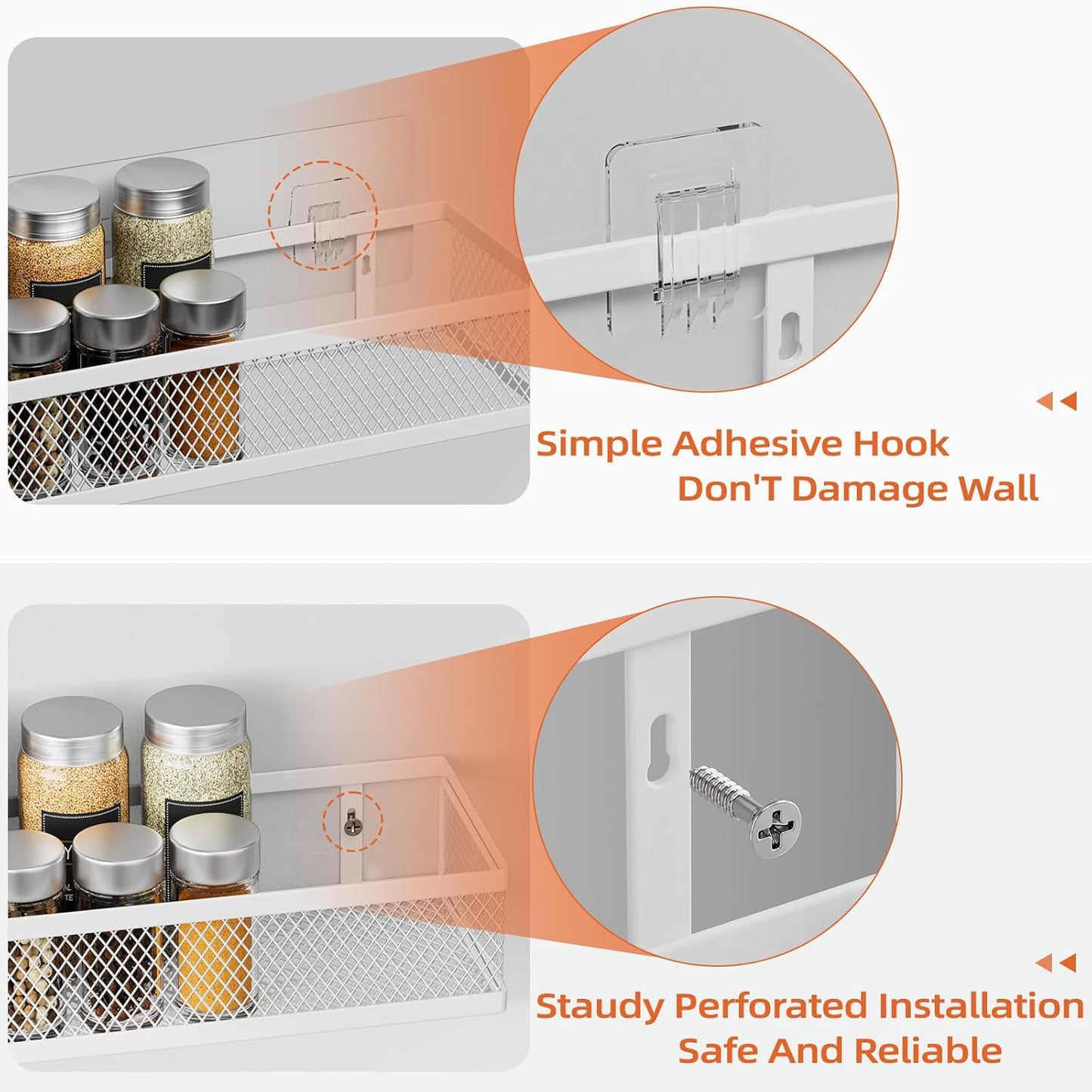 Simple Adhesive Hook
Don'T Damage Wall

Staudy Perforated Installation
Safe And Reliable