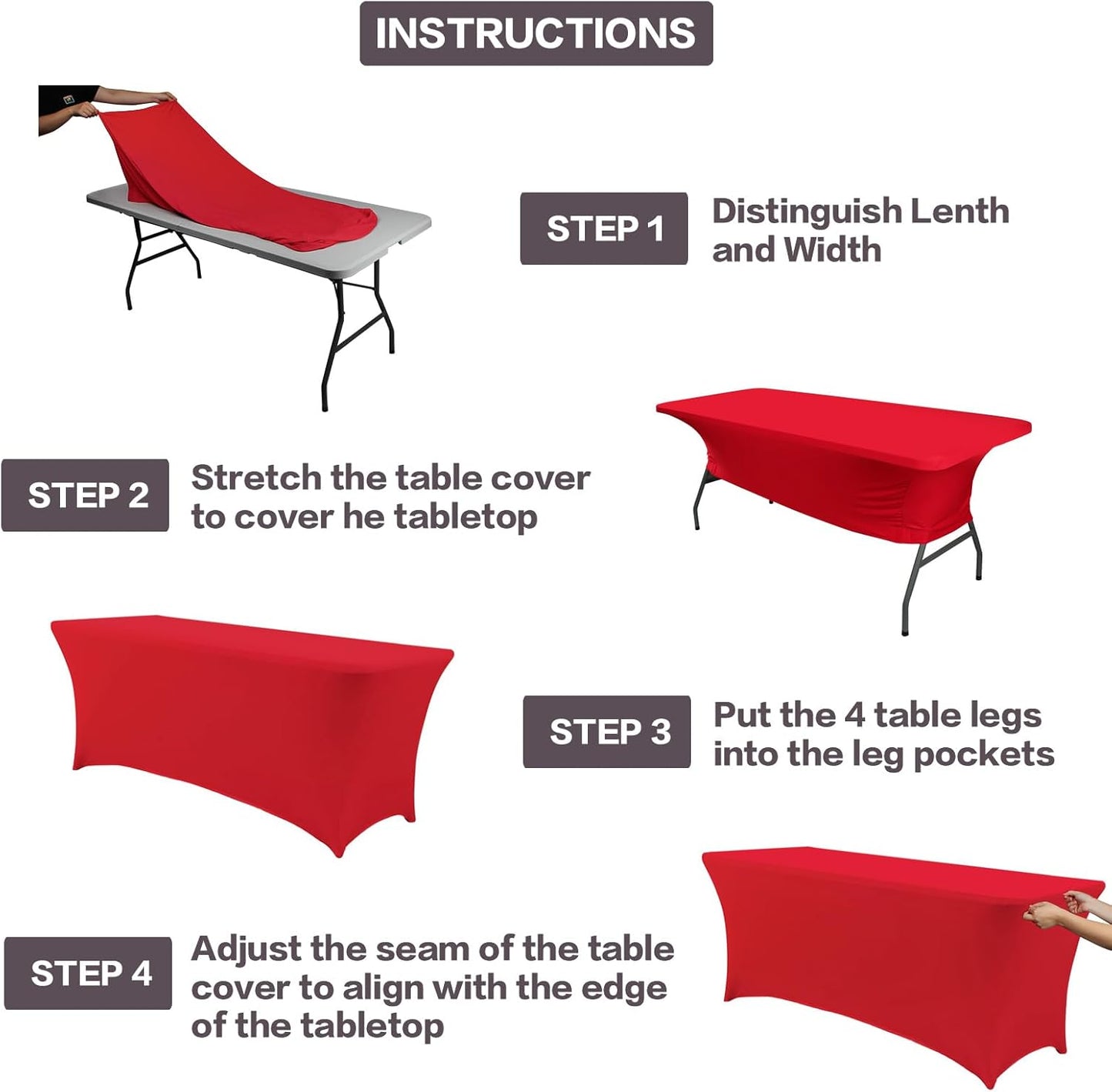 INSTRUCTIONS

STEP 1
Distinguish Lenth and Width

STEP 2
Stretch the table cover to cover he tabletop

STEP 3
Put the 4 table legs into the leg pockets

STEP 4
Adjust the seam of the table cover to align with the edge of the tabletop