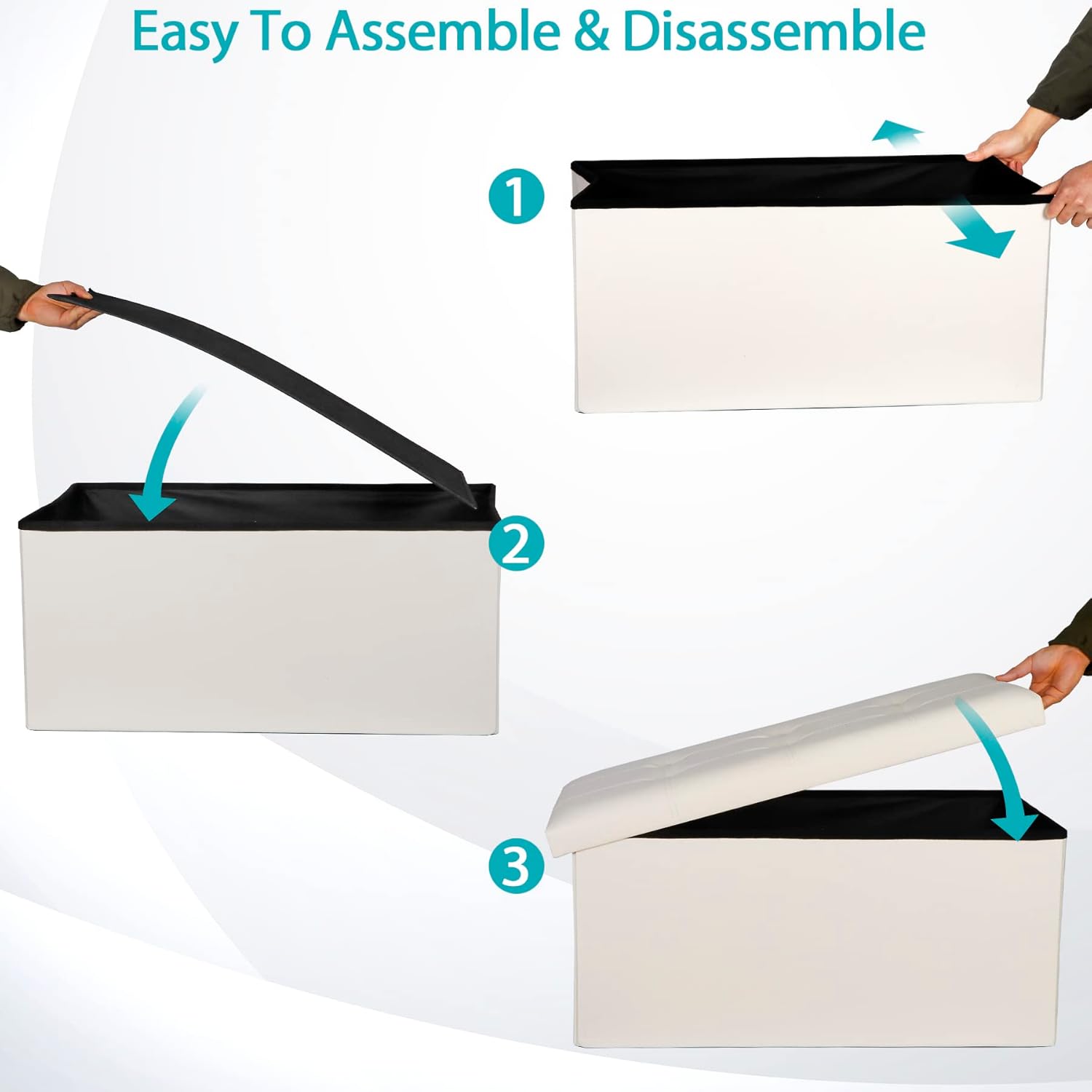 Easy To Assemble & Disassemble

1

2

3